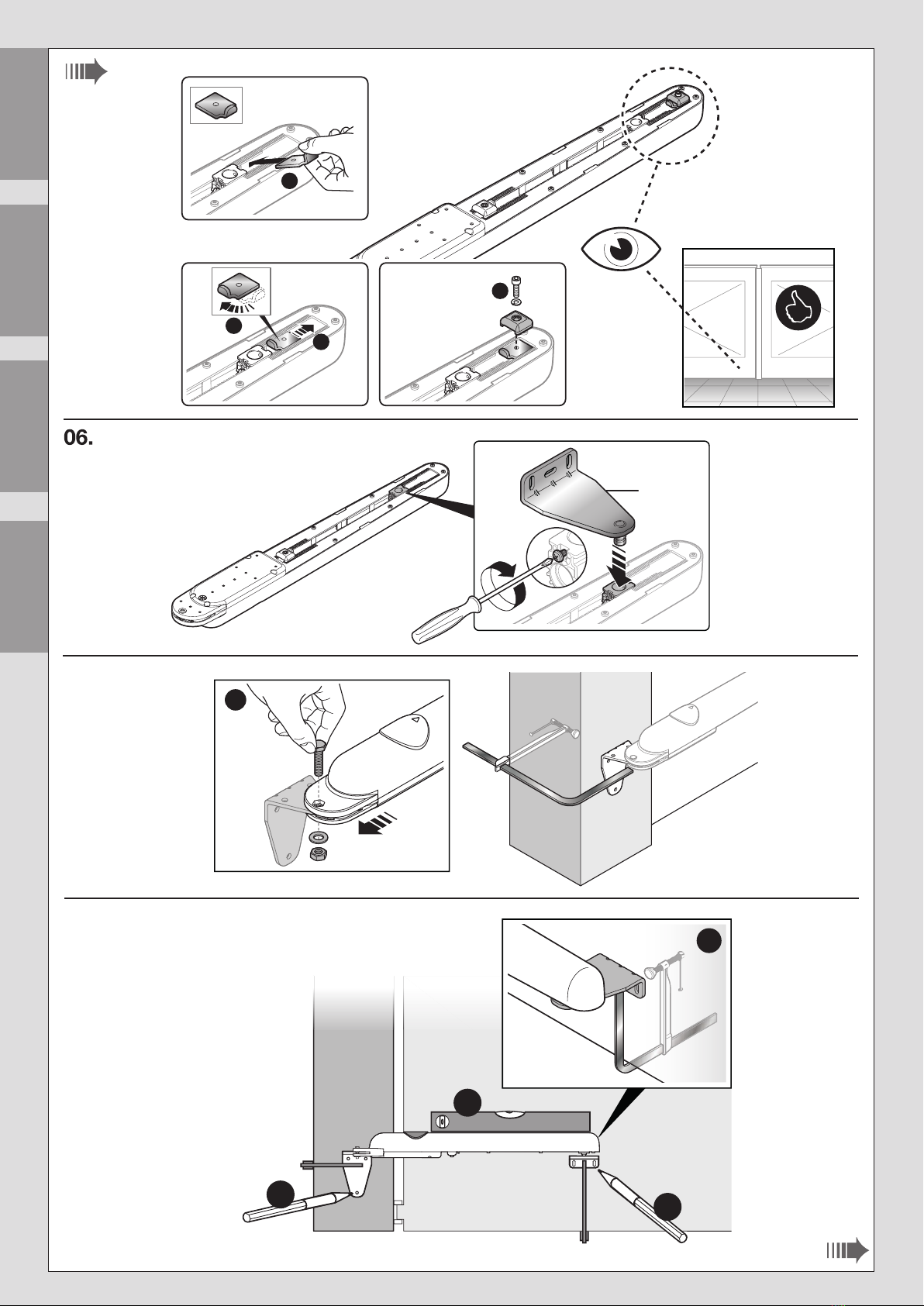 06.