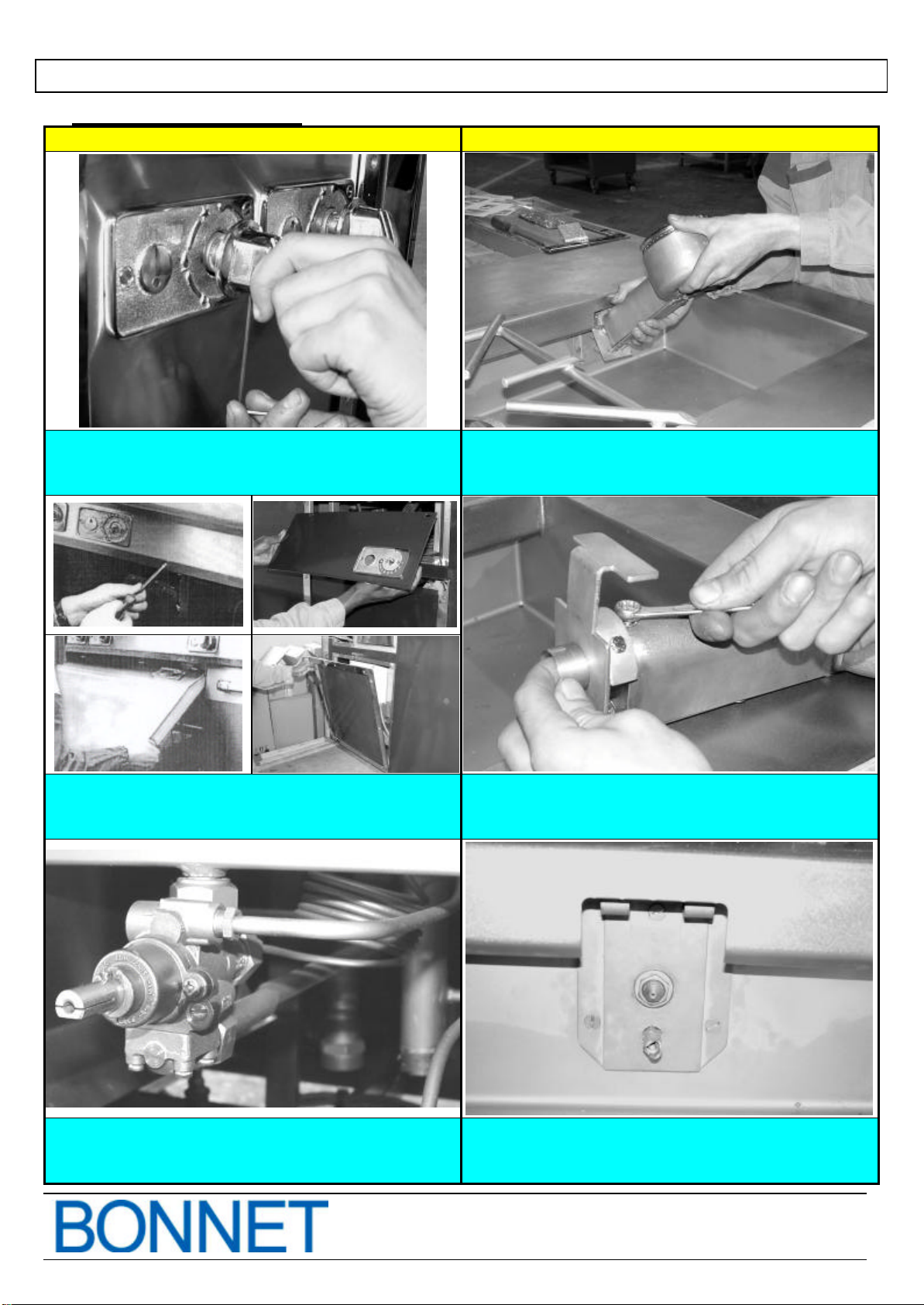 BONNET