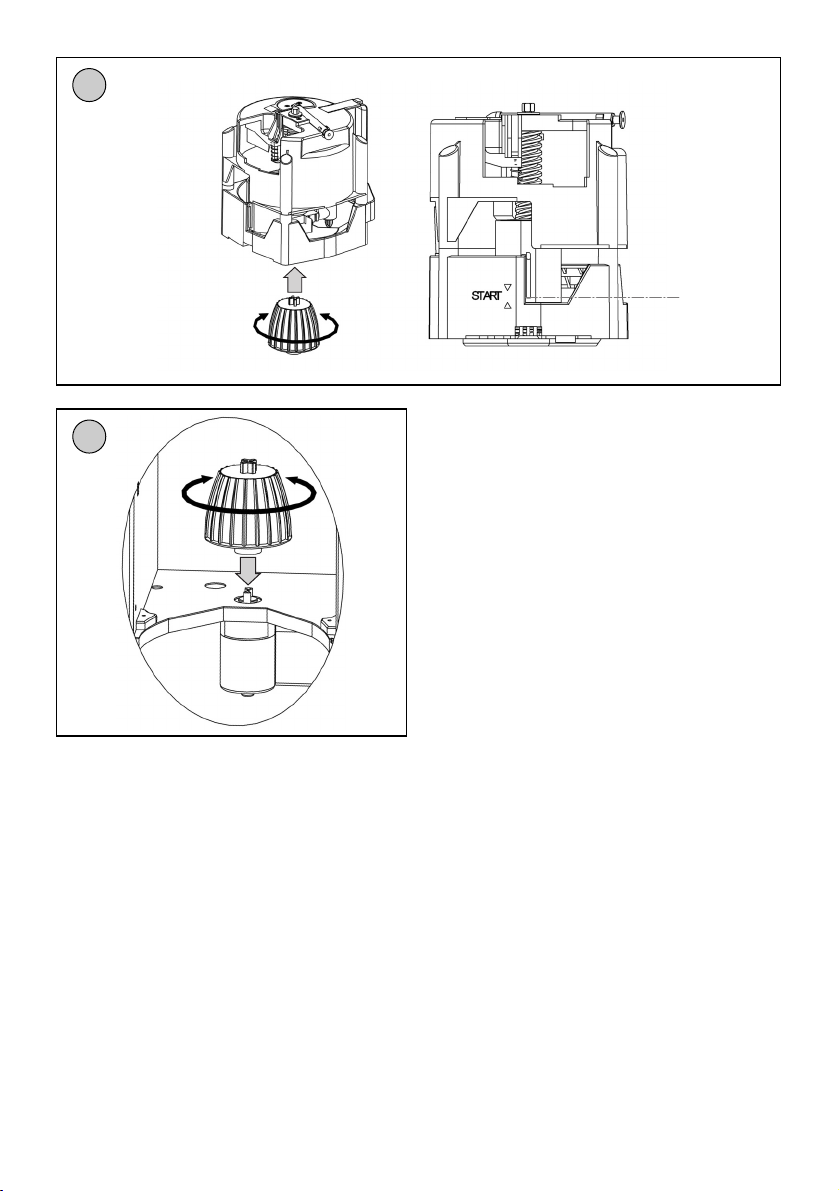 START