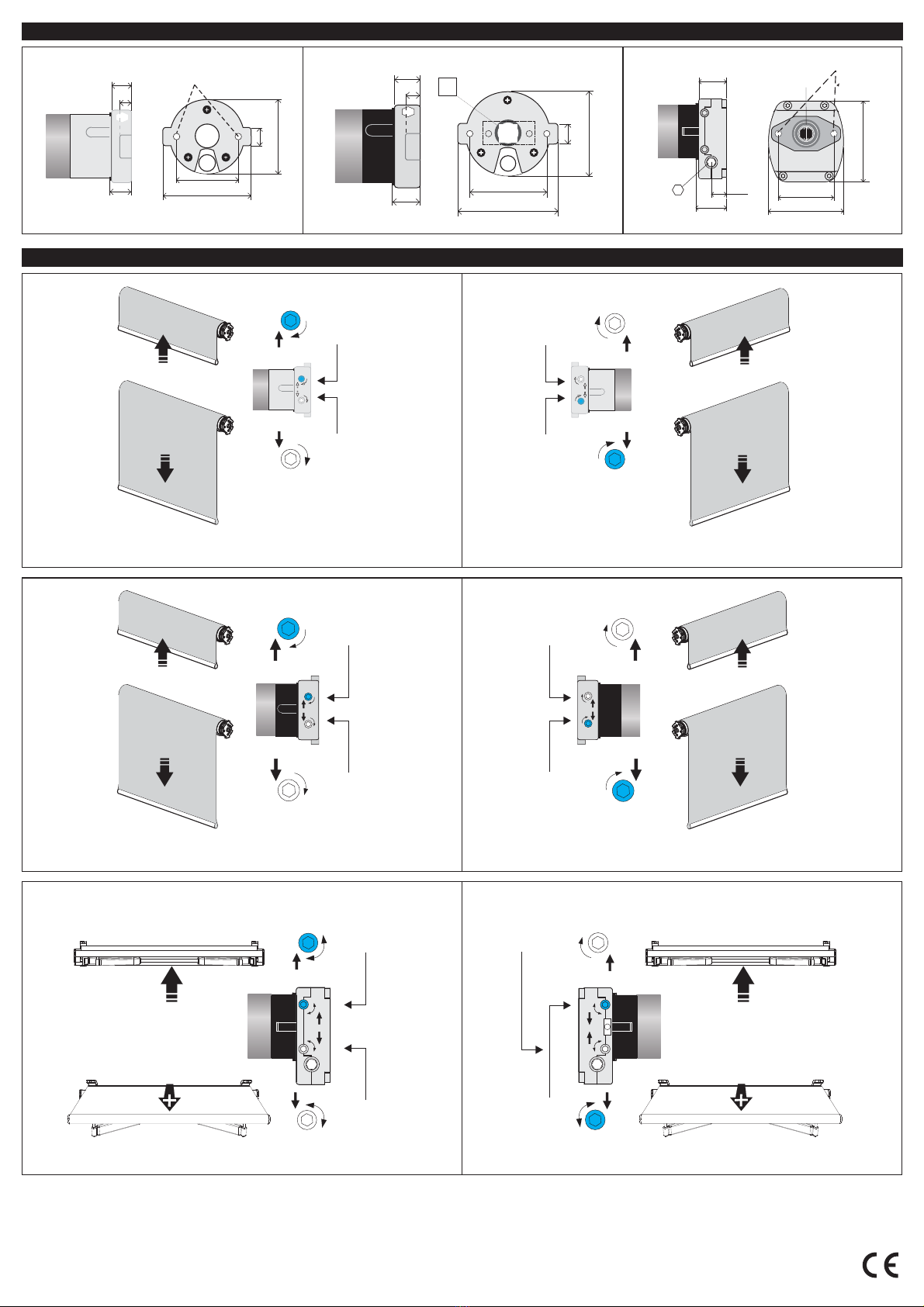 CE