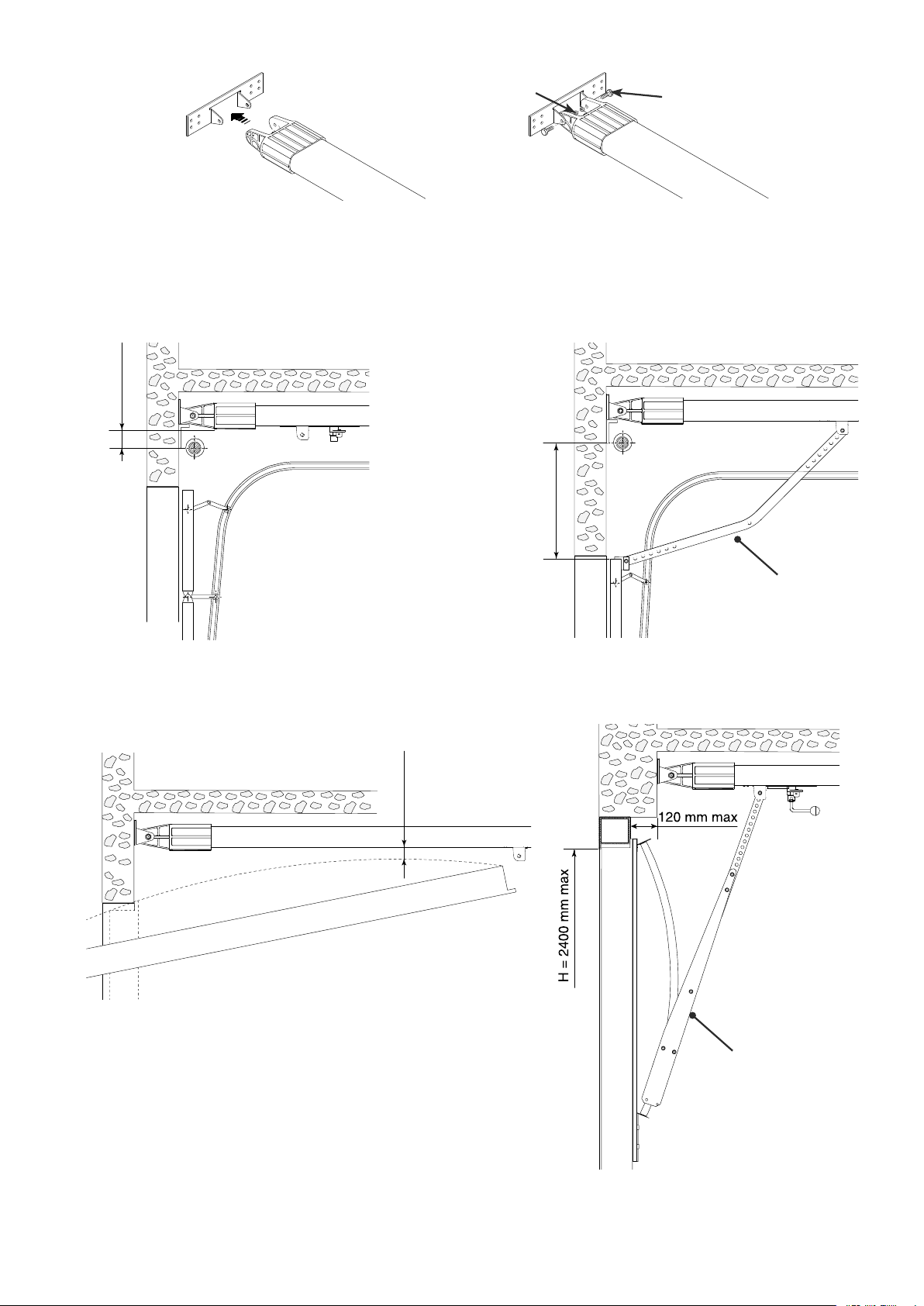 120 mm max

H = 2400 mm max