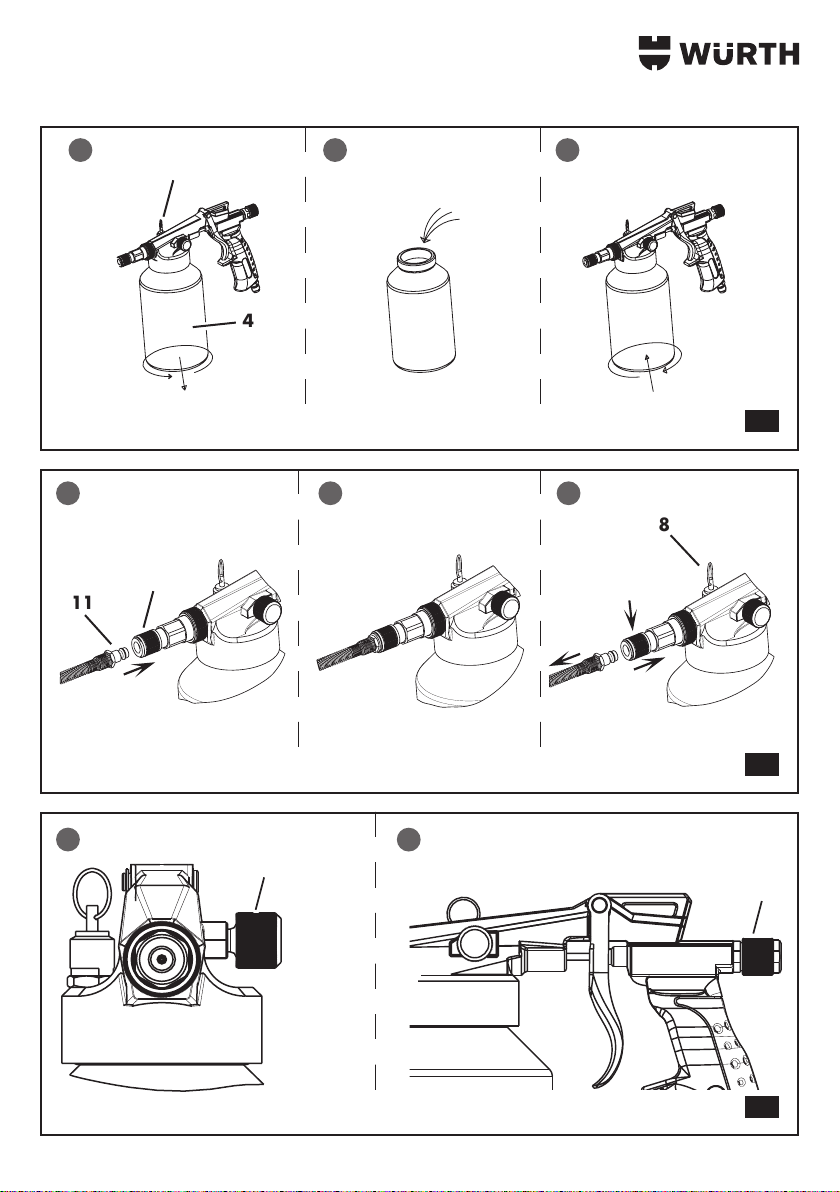 WÜRTH

4

11

8