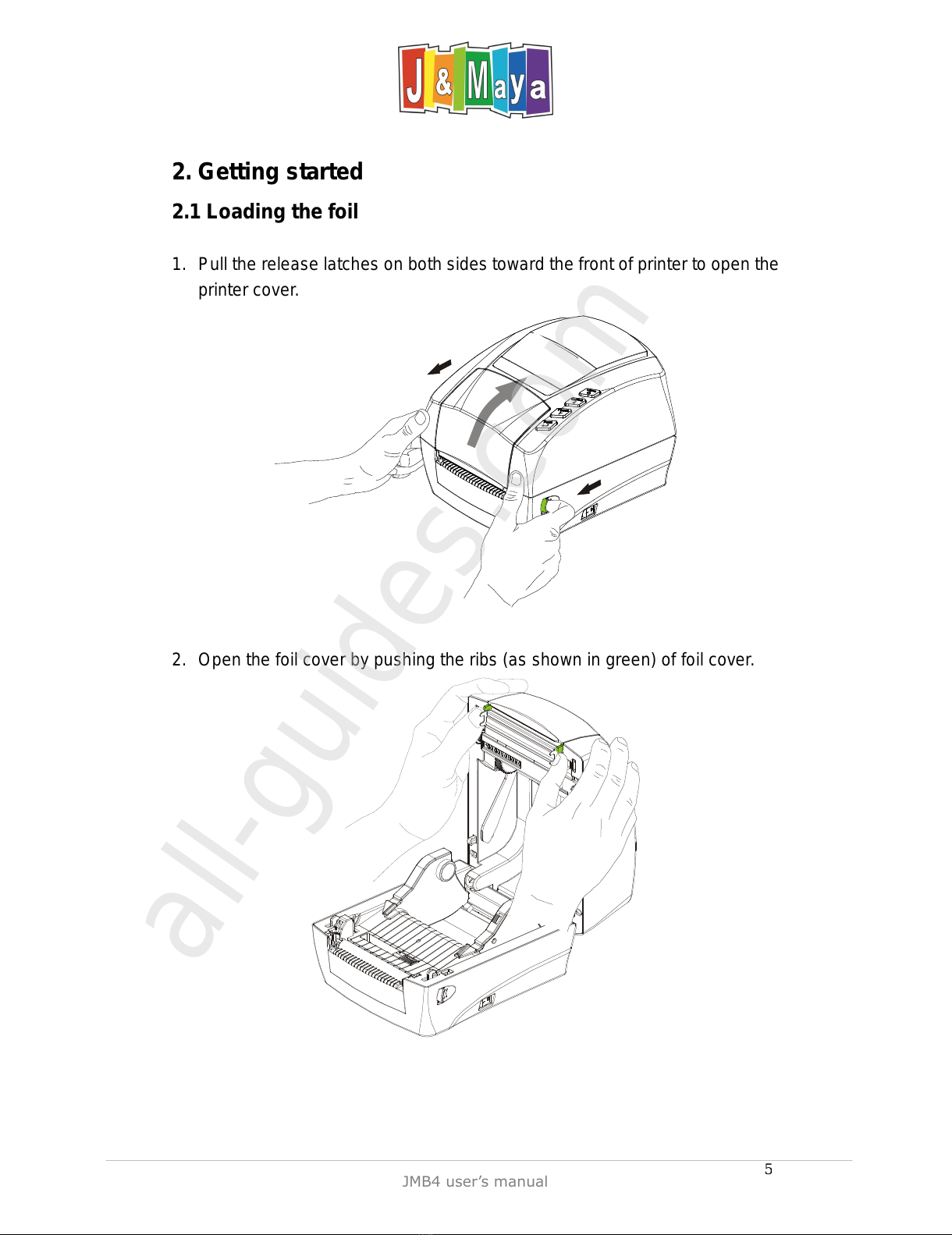 J & Maya

2. Getting started

2.1 Loading the foil

1. Pull the release latches on both sides toward the front of printer to open the printer cover.

2. Open the foil cover by pushing the ribs (as shown in green) of foil cover.

all-guides.com

5

JMB4 user's manual