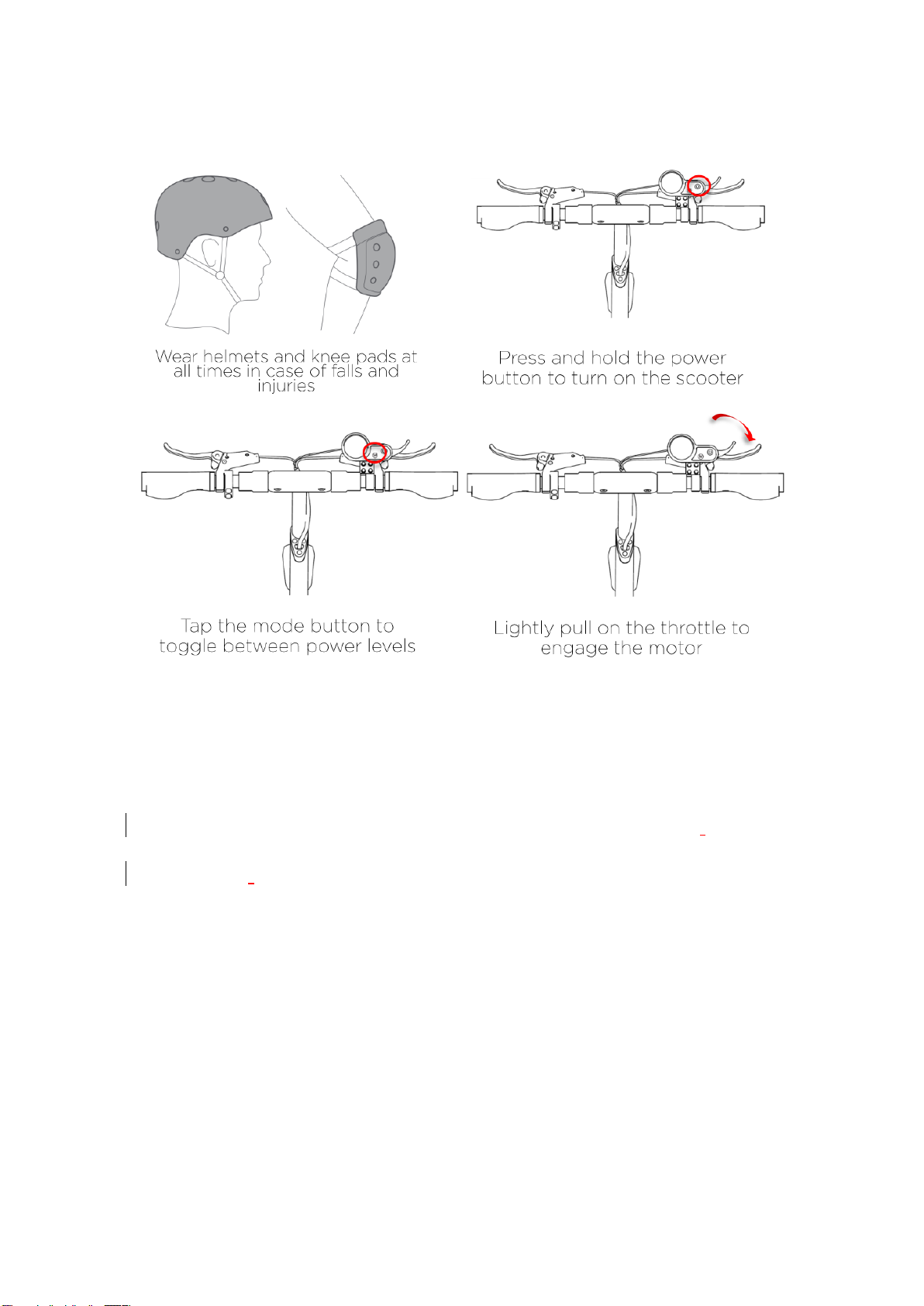 Wear helmets and knee pads at all times in case of falls and injuries

Press and hold the power button to turn on the scooter

Tap the mode button to toggle between power levels

Lightly pull on the throttle to engage the motor