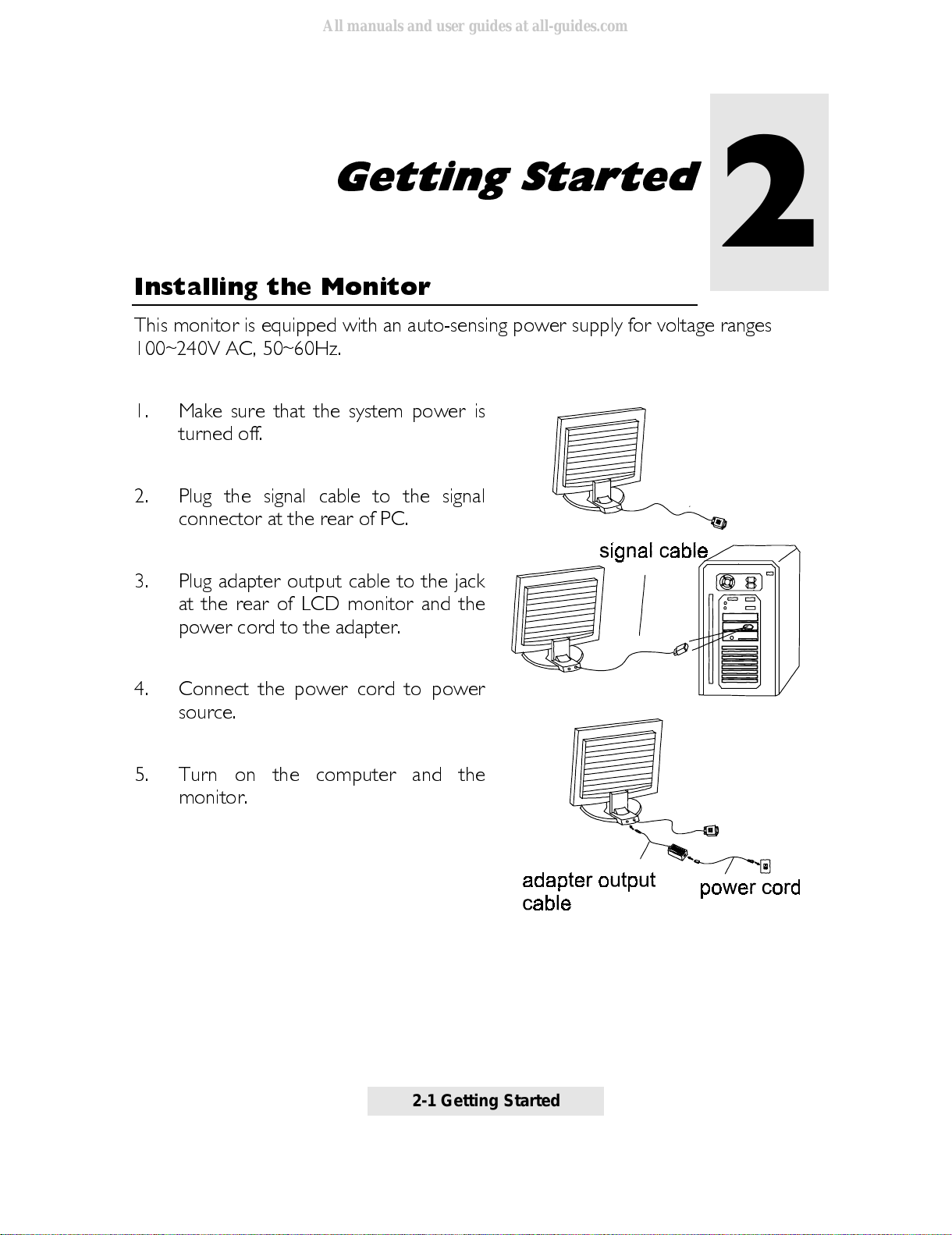 All manuals and user guides at all-guides.com

Getting Started

2

Installing the Monitor

This monitor is equipped with an auto-sensing power supply for voltage ranges 100~240V AC, 50~60Hz.

1. Make sure that the system power is turned off.

2. Plug the signal cable to the signal connector at the rear of PC.

3. Plug adapter output cable to the jack at the rear of LCD monitor and the power cord to the adapter.

4. Connect the power cord to power source.

5. Turn on the computer and the monitor.

signal cable

adapter output cable

power cord

2-1 Getting Started