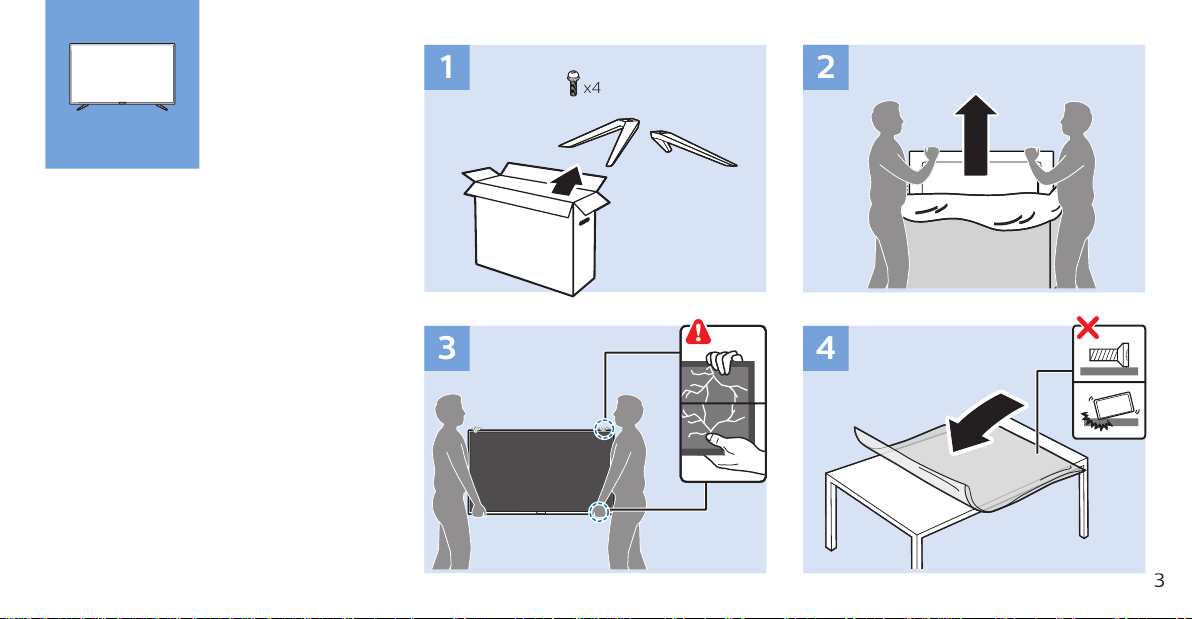 1

x4

2

3

4

3