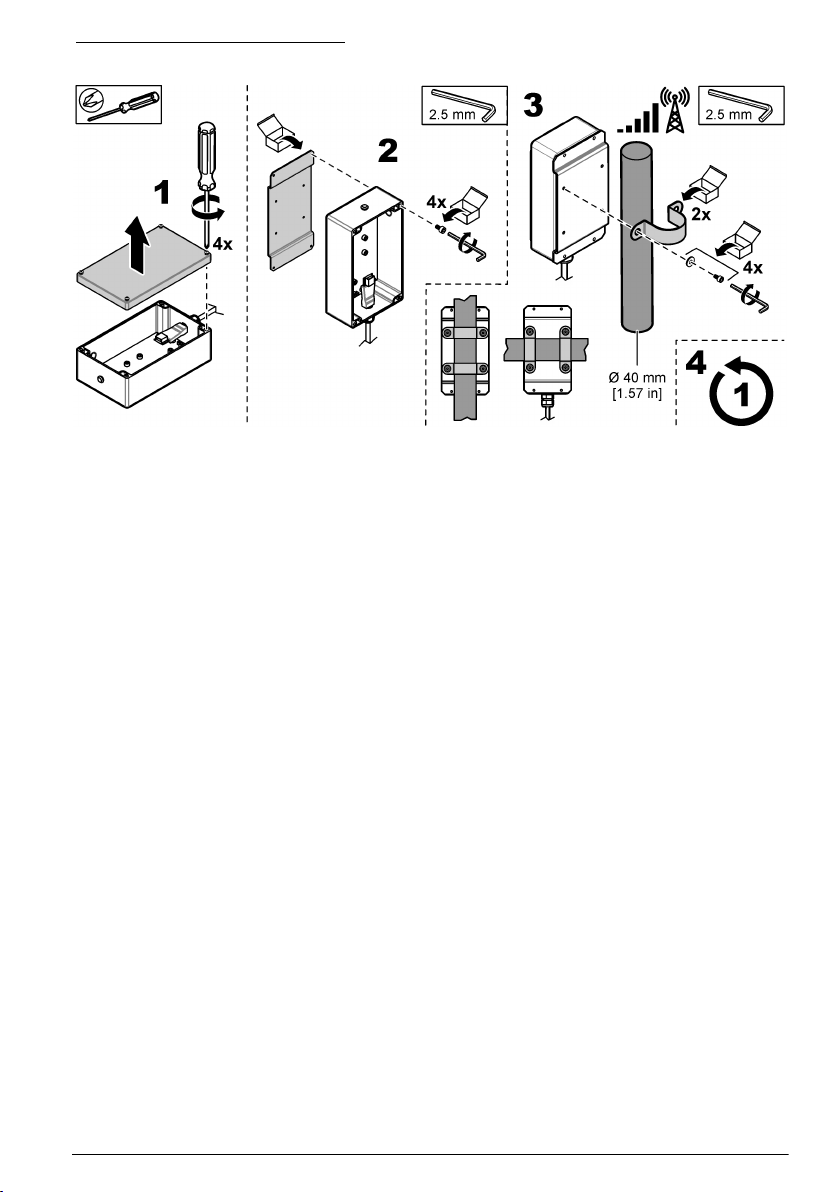 1

4x

2.5 mm

2

4x

3

2.5 mm

2x

4x

Ø 40 mm
[1.57 in]

4

1