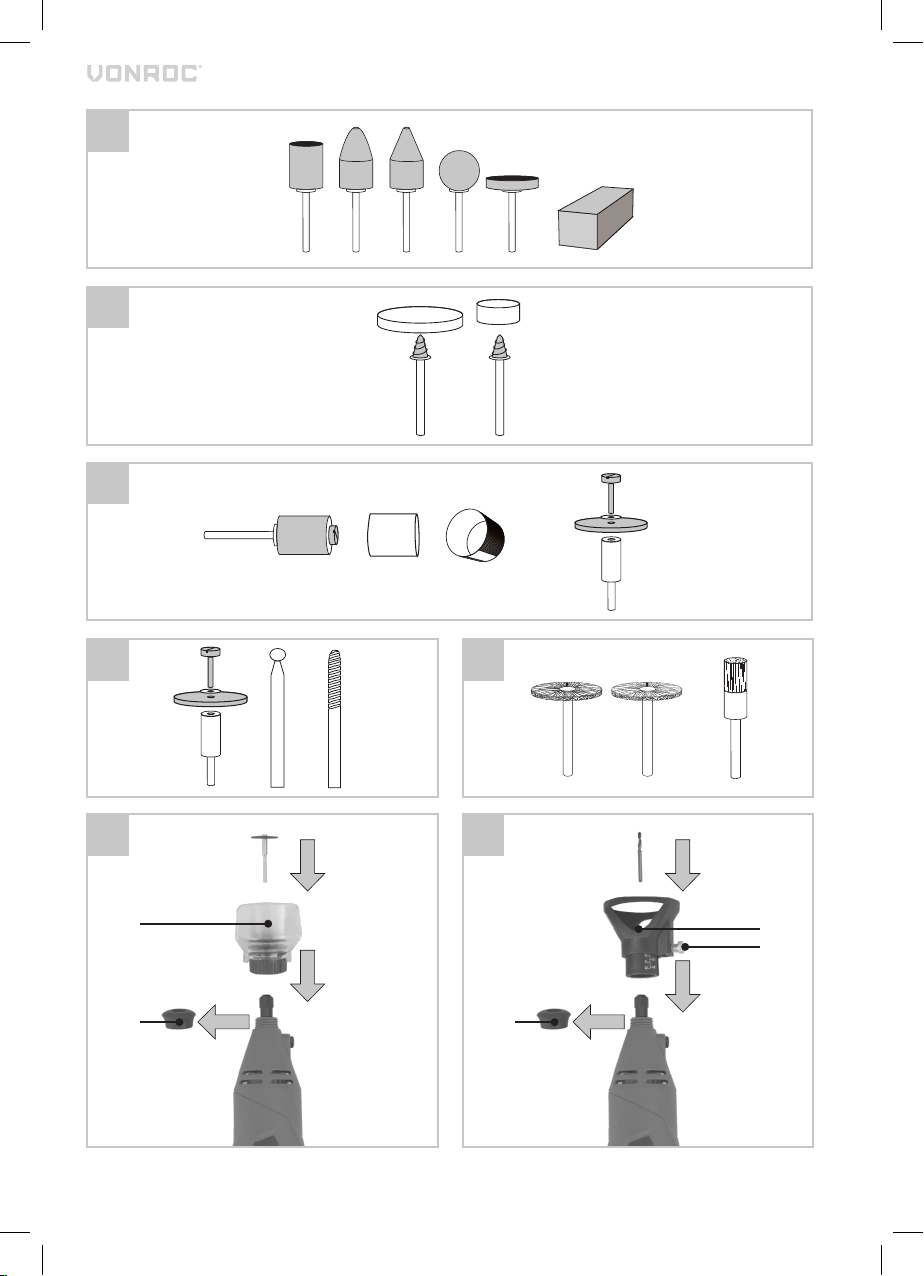 VONROC