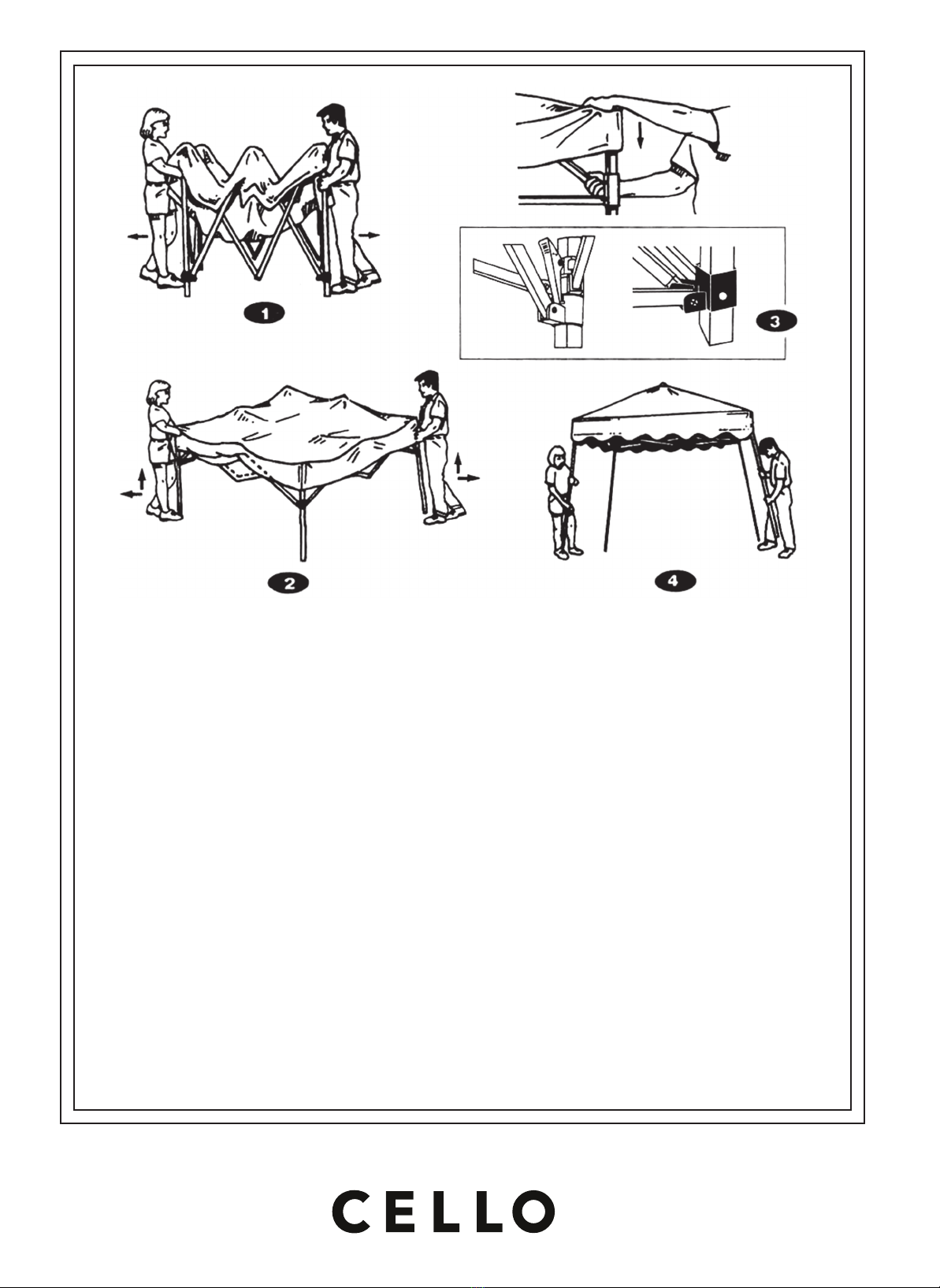 1

3

2

4

CELLO