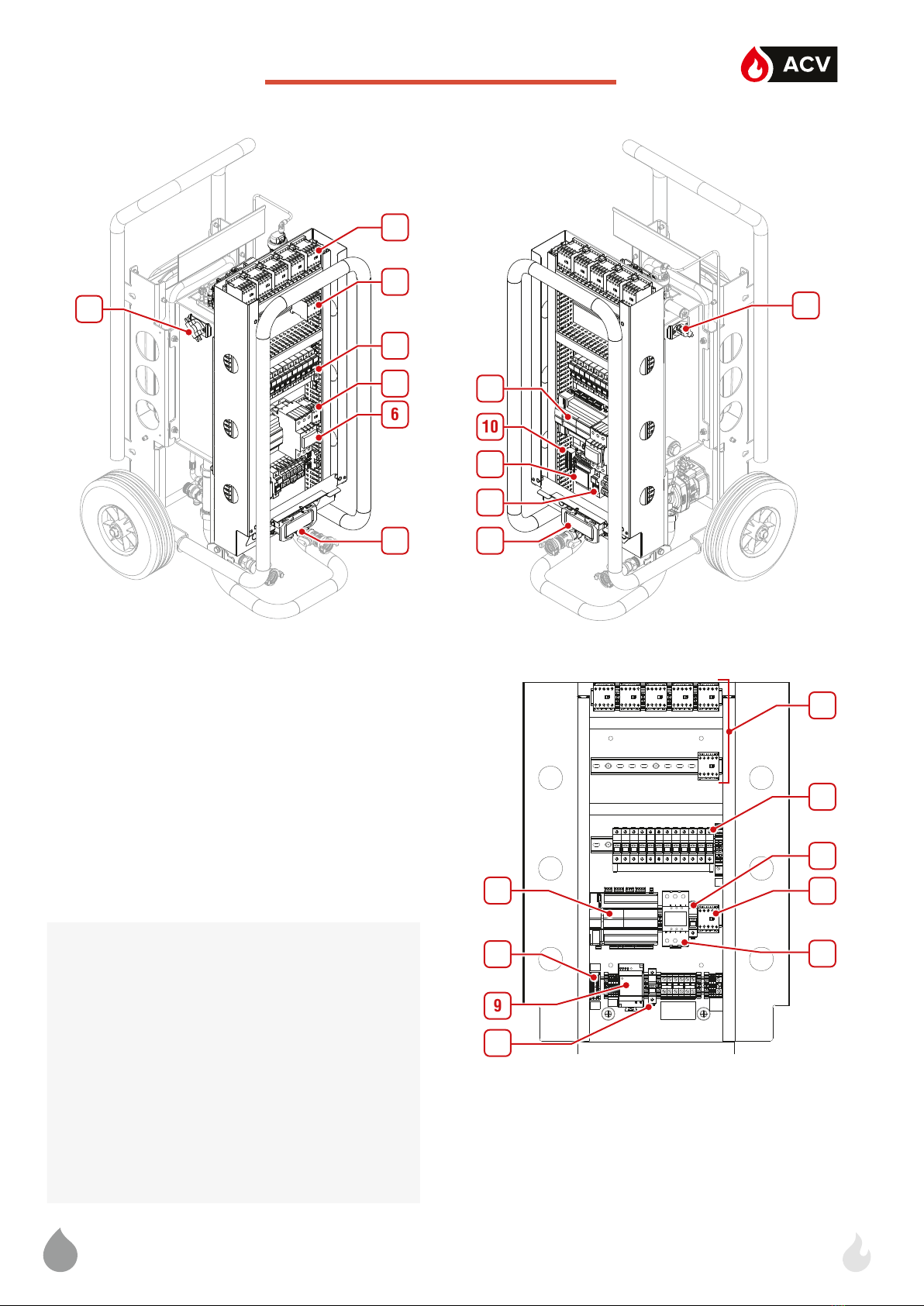 ACV

6

10

9