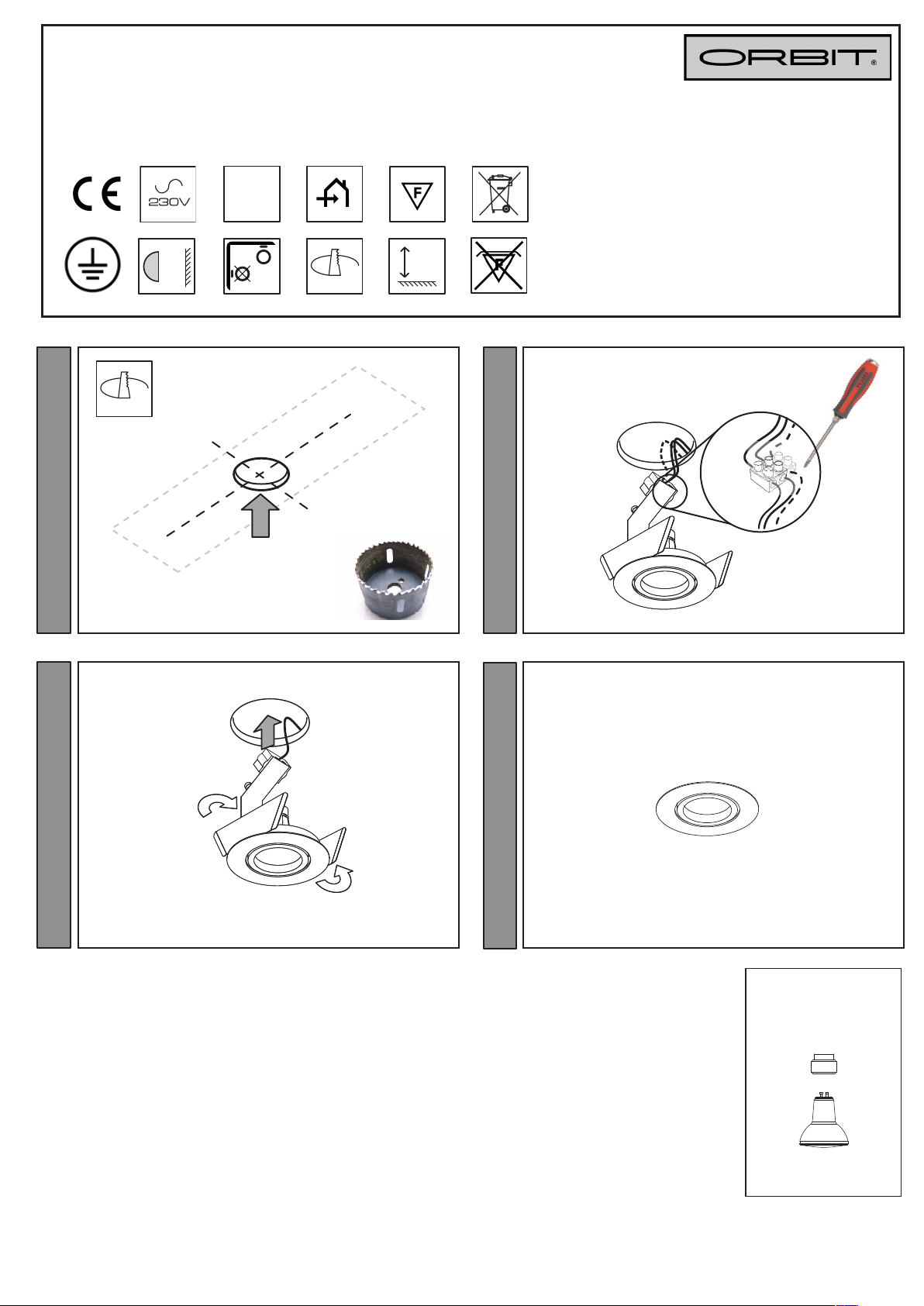 ORBIT®

CE

230V

F

F