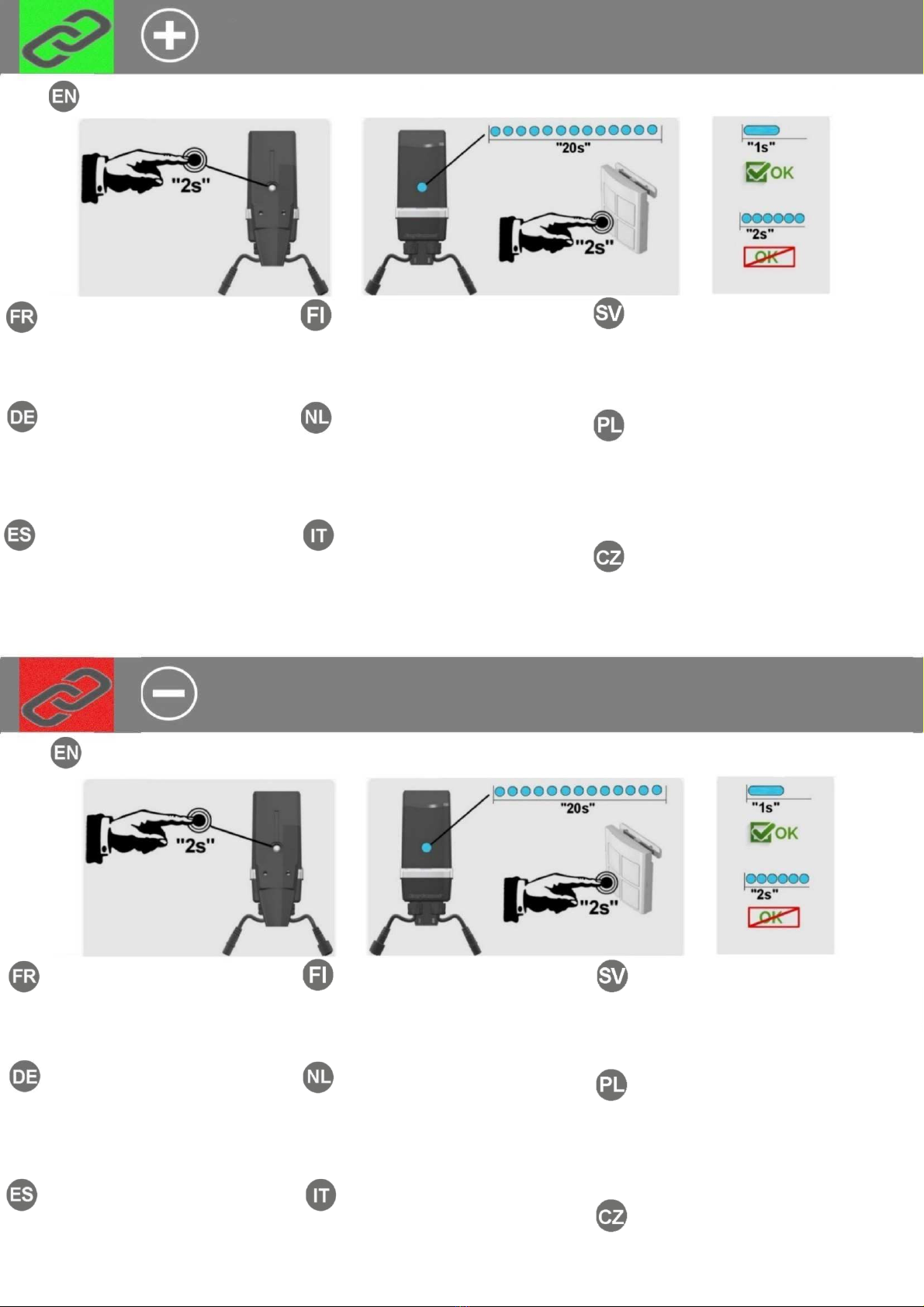 EN

"2s"

"20s"

"2s"

"1s"

OK

"2s"

OK

FR

FI

SV

DE

NL

PL

ES

IT

CZ

EN

"2s"

"20s"

"2s"

"1s"

OK

"2s"

OK

FR

FI

SV

DE

NL

PL

ES

IT

CZ