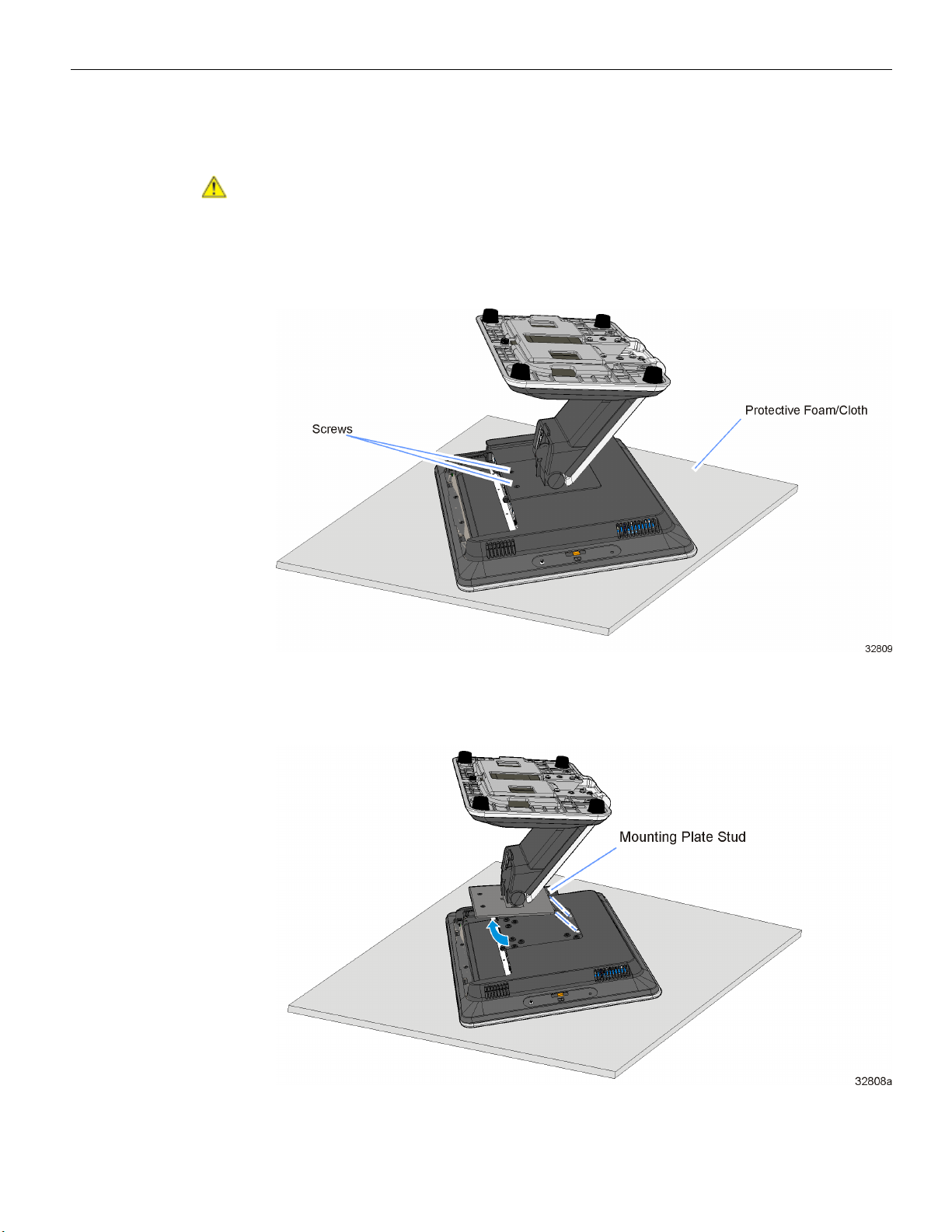 Screws

Protective Foam/Cloth

32809

Mounting Plate Stud

32808a