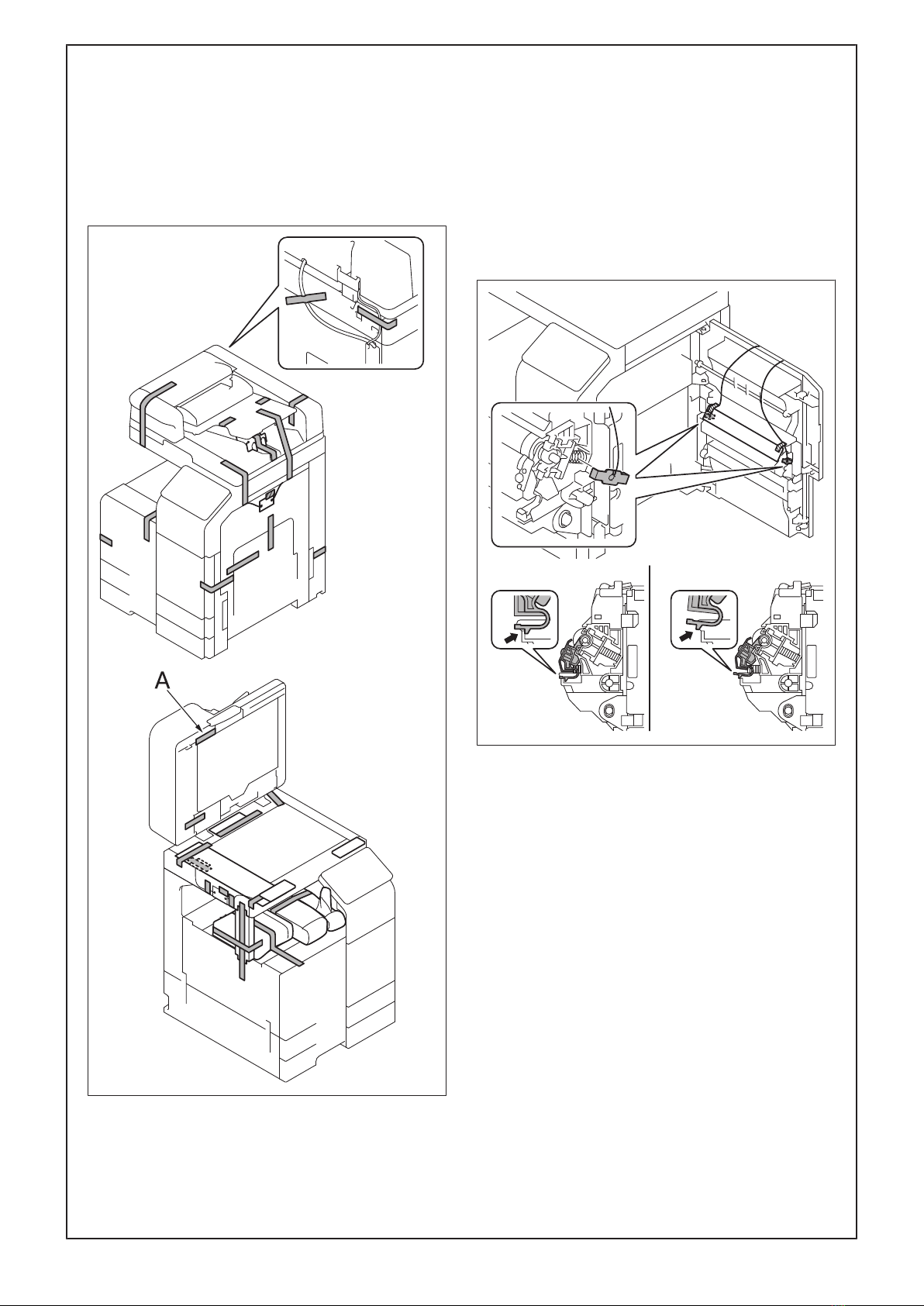 A