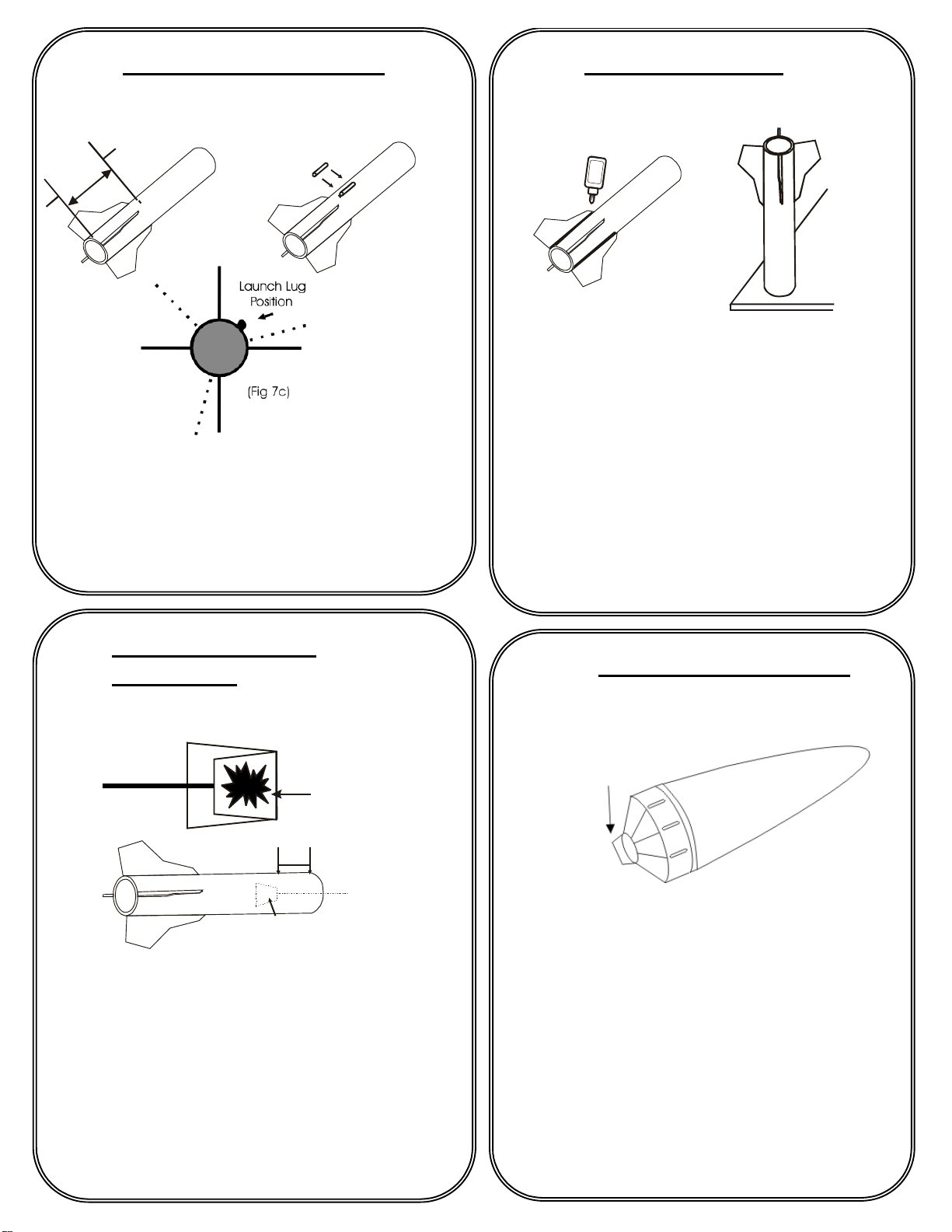 Launch Lug Position

(Fig 7c)