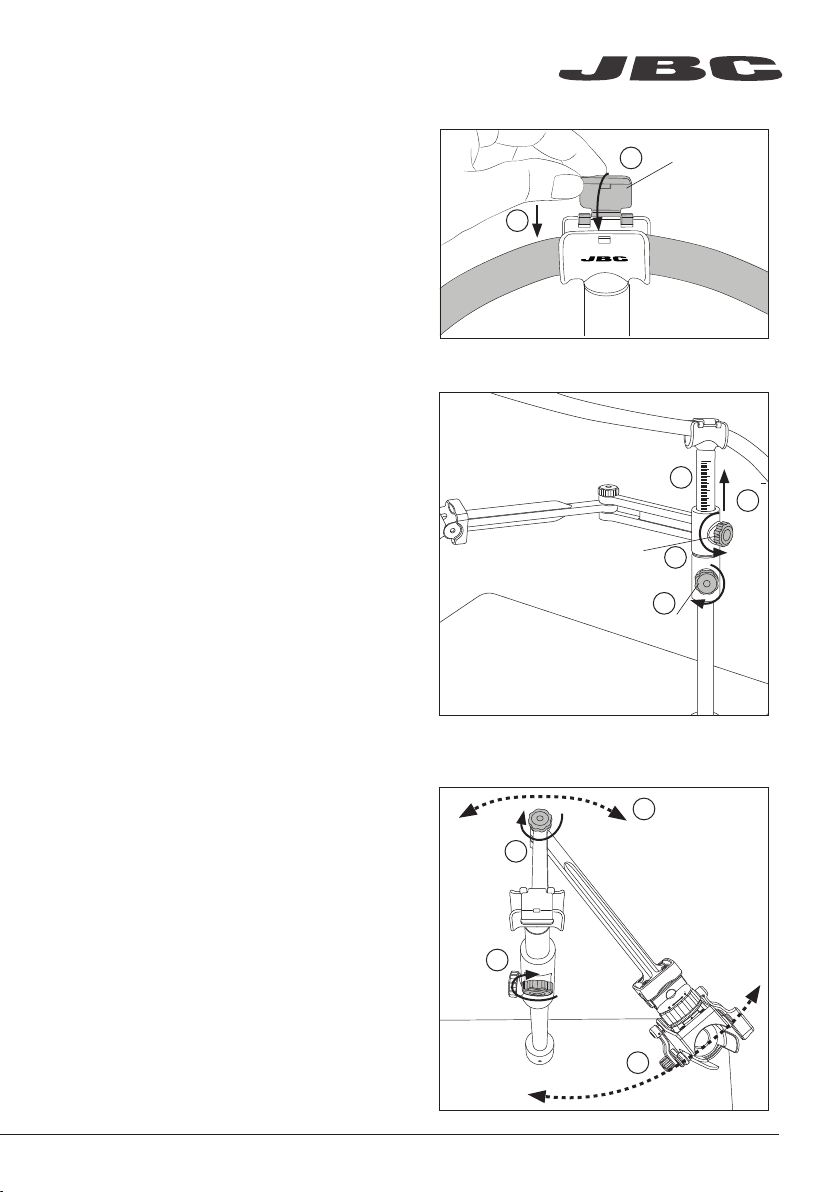 JBC

JBC