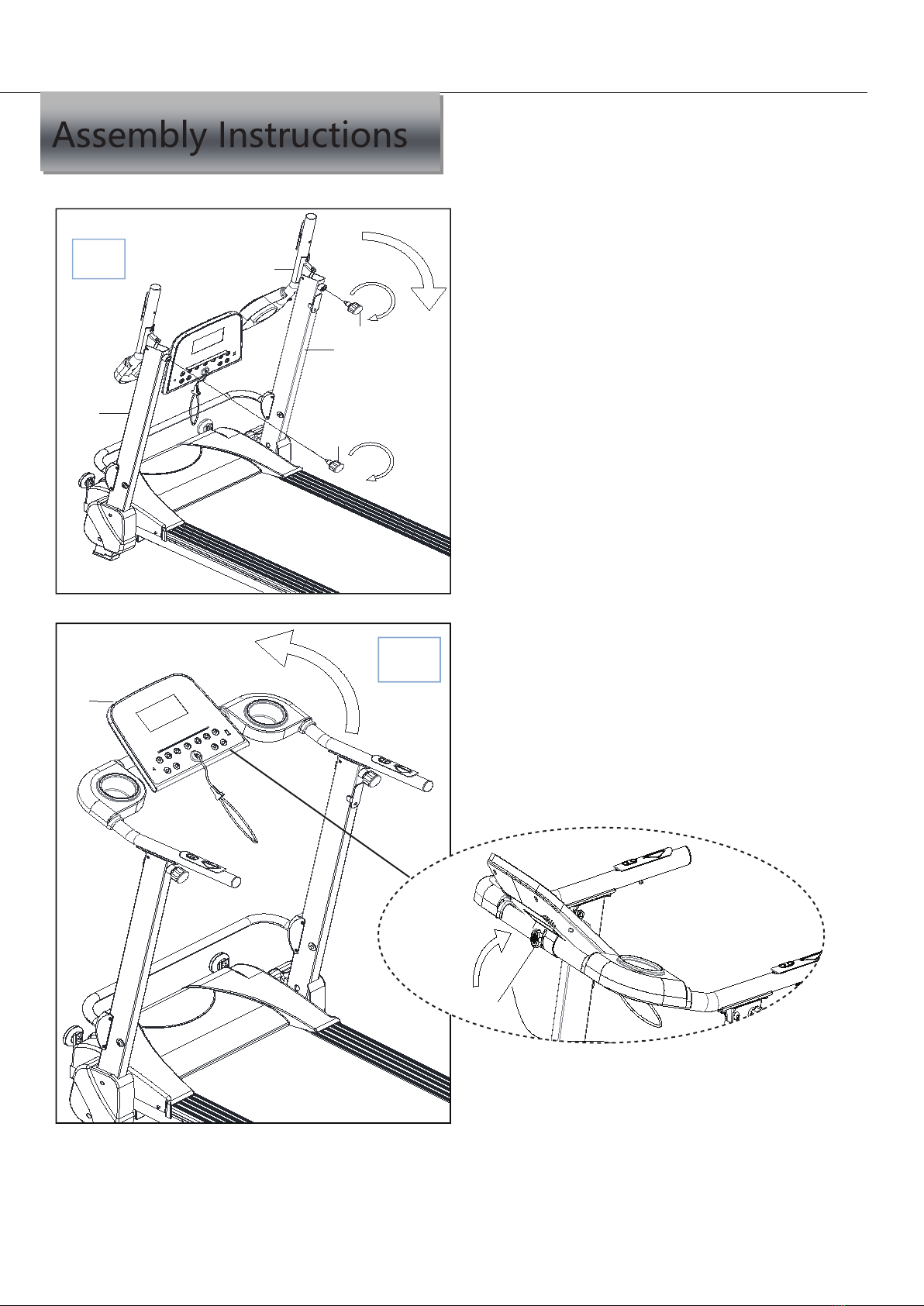 Assembly Instructions