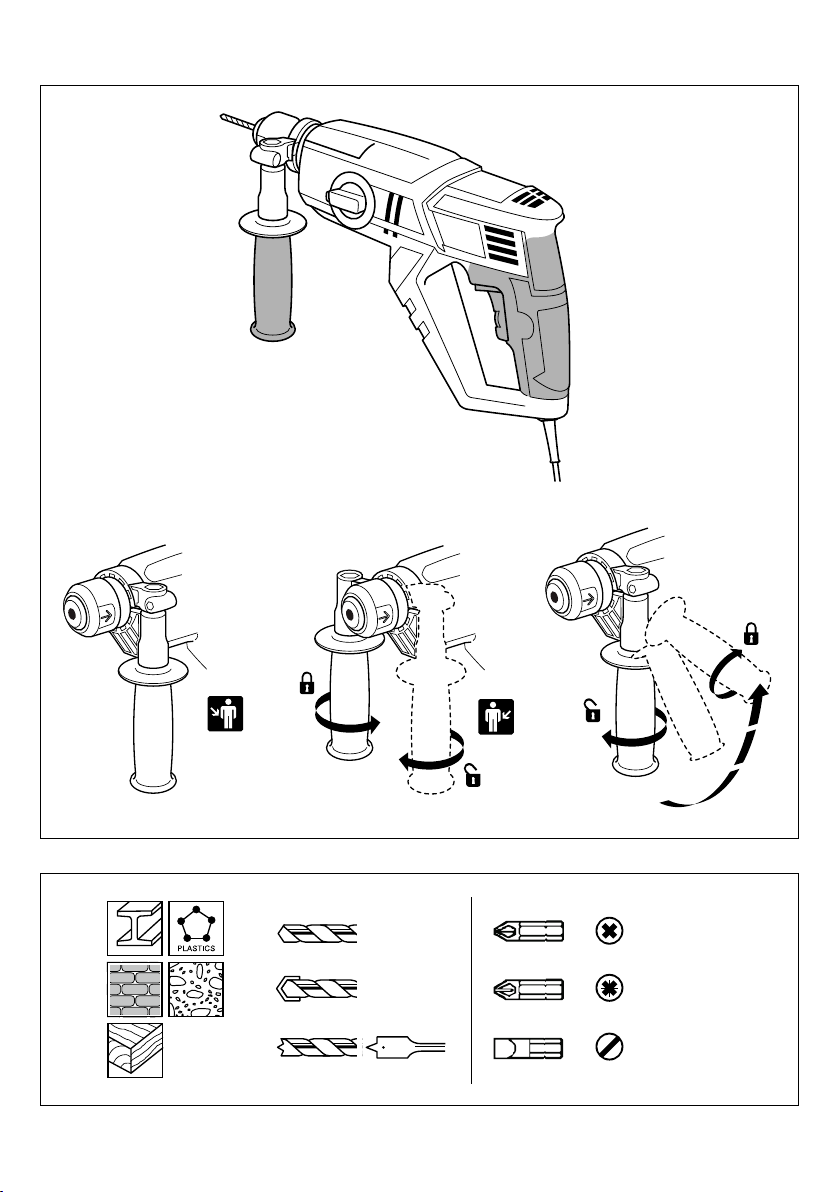 PLASTICS