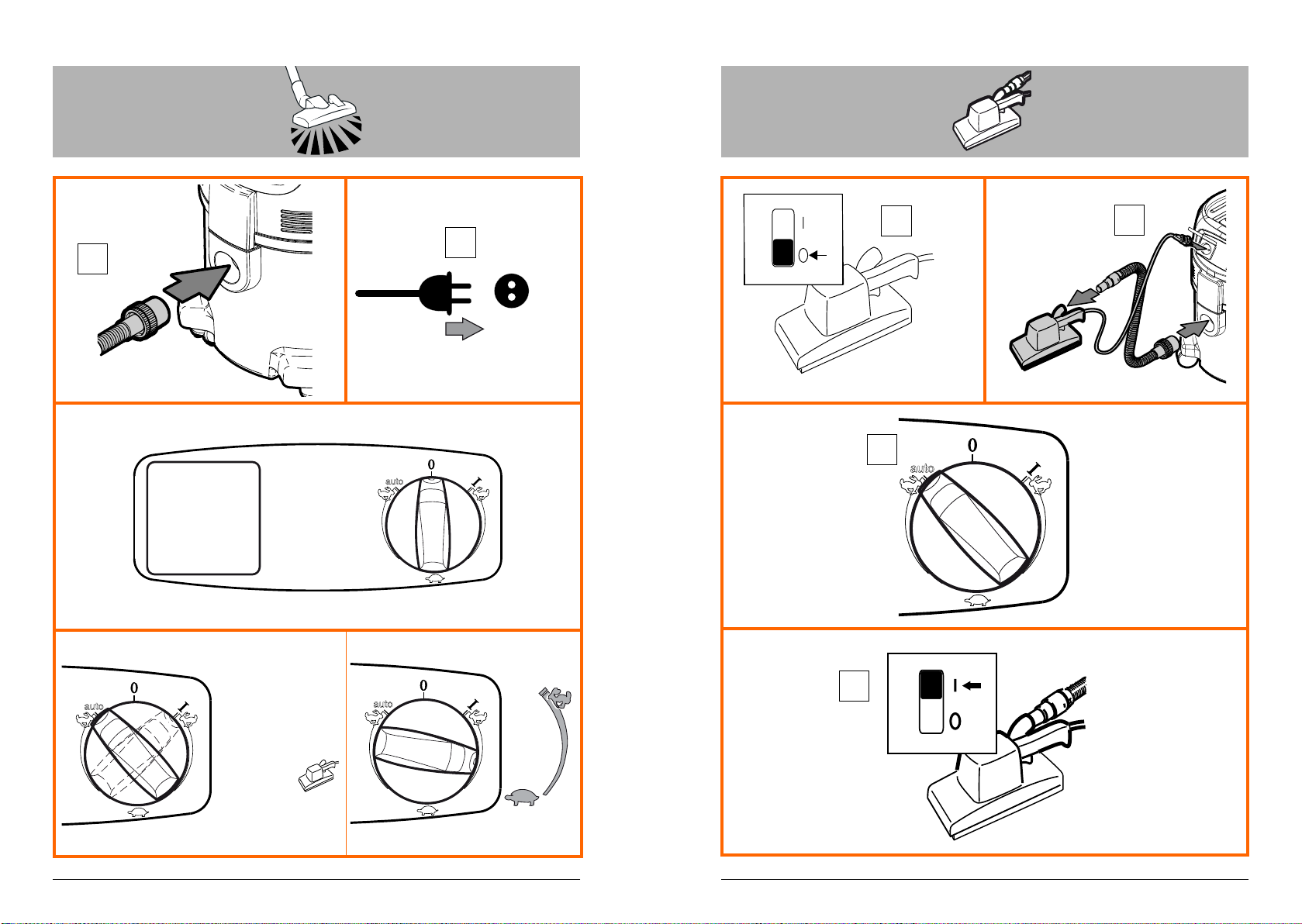 auto
0
I

auto
0
I

auto
0
I

I
O

auto
0
I

I
O