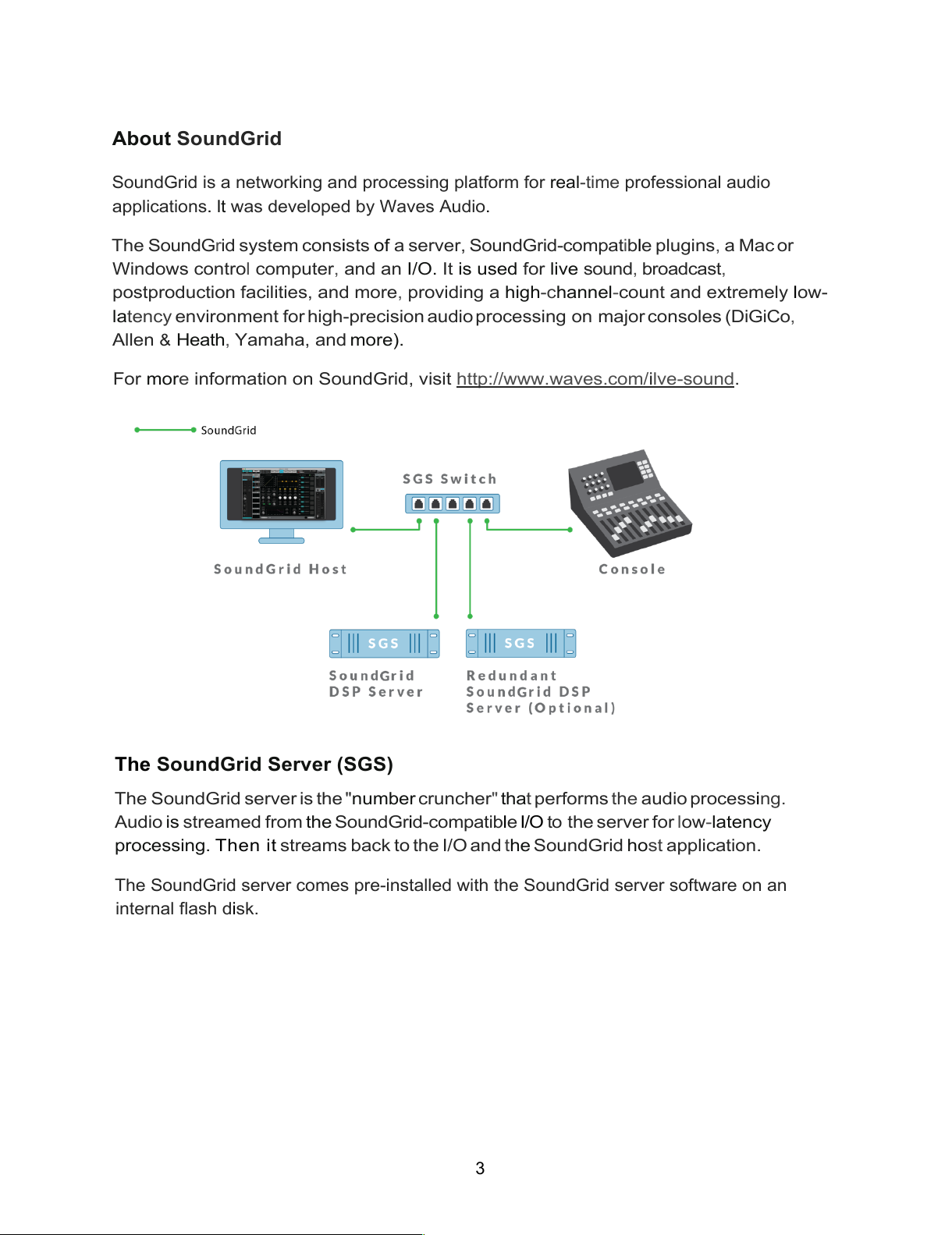 About SoundGrid

SoundGrid is a networking and processing platform for real-time professional audio applications. It was developed by Waves Audio.

The SoundGrid system consists of a server, SoundGrid-compatible plugins, a Mac or Windows control computer, and an I/O. It is used for live sound, broadcast, postproduction facilities, and more, providing a high-channel-count and extremely low-latency environment for high-precision audio processing on major consoles (DiGiCo, Allen & Heath, Yamaha, and more).

For more information on SoundGrid, visit http://www.waves.com/ilve-sound.

SoundGrid

SGS Switch

SoundGrid Host

Console

SGS

SGS

SoundGrid DSP Server

Redundant SoundGrid DSP Server (Optional)

The SoundGrid Server (SGS)

The SoundGrid server is the "number cruncher" that performs the audio processing. Audio is streamed from the SoundGrid-compatible I/O to the server for low-latency processing. Then it streams back to the I/O and the SoundGrid host application.

The SoundGrid server comes pre-installed with the SoundGrid server software on an internal flash disk.

3