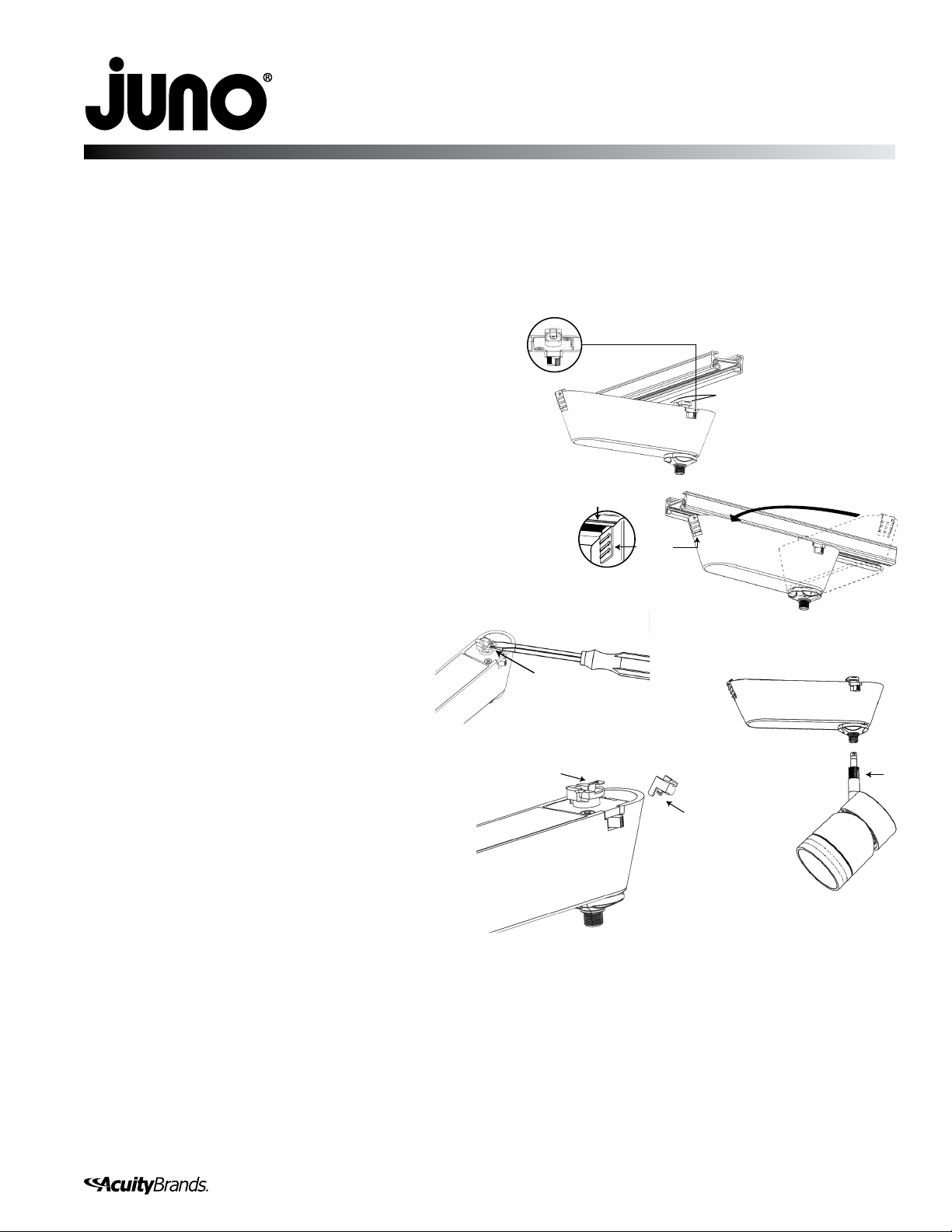 juno®

AcuityBrands.