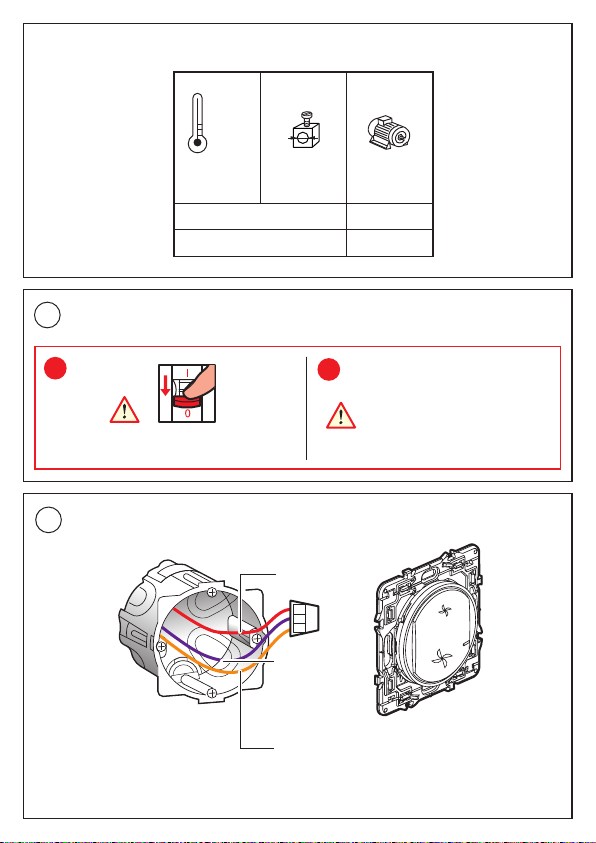 I

0