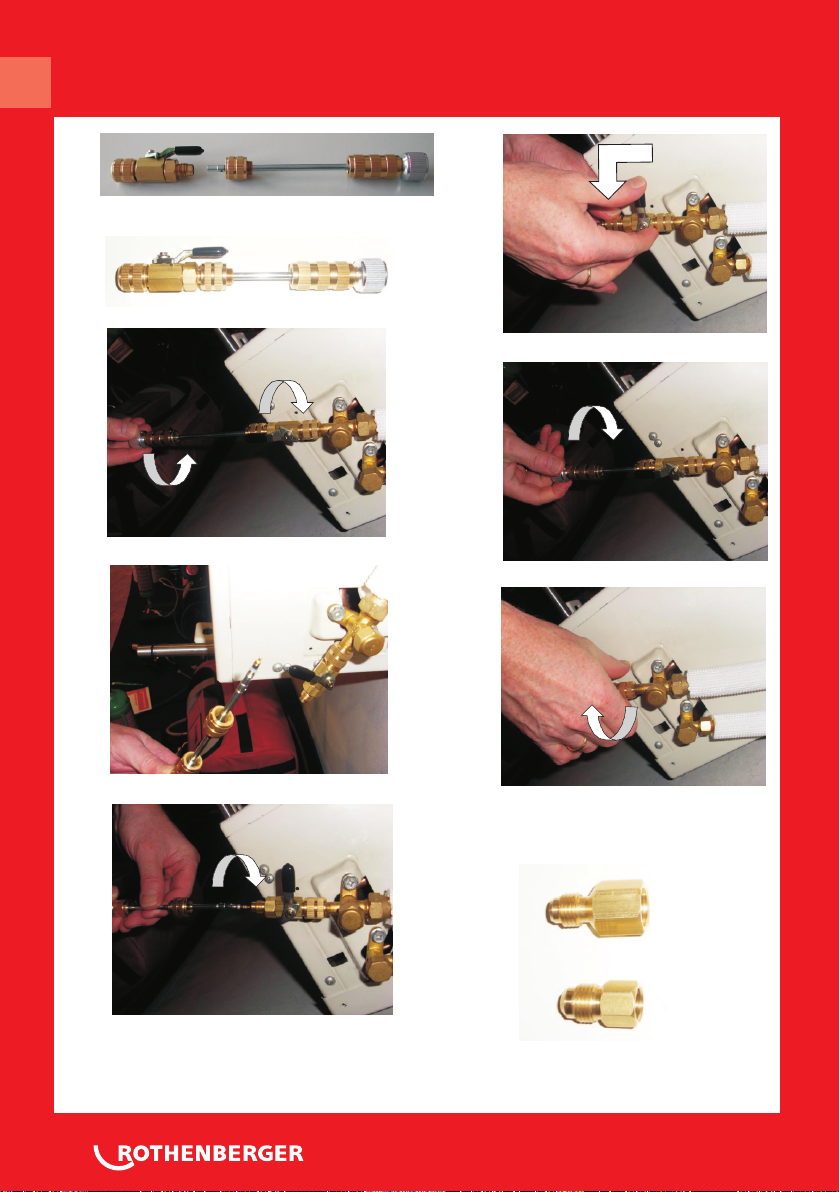 ROTHENBERGER