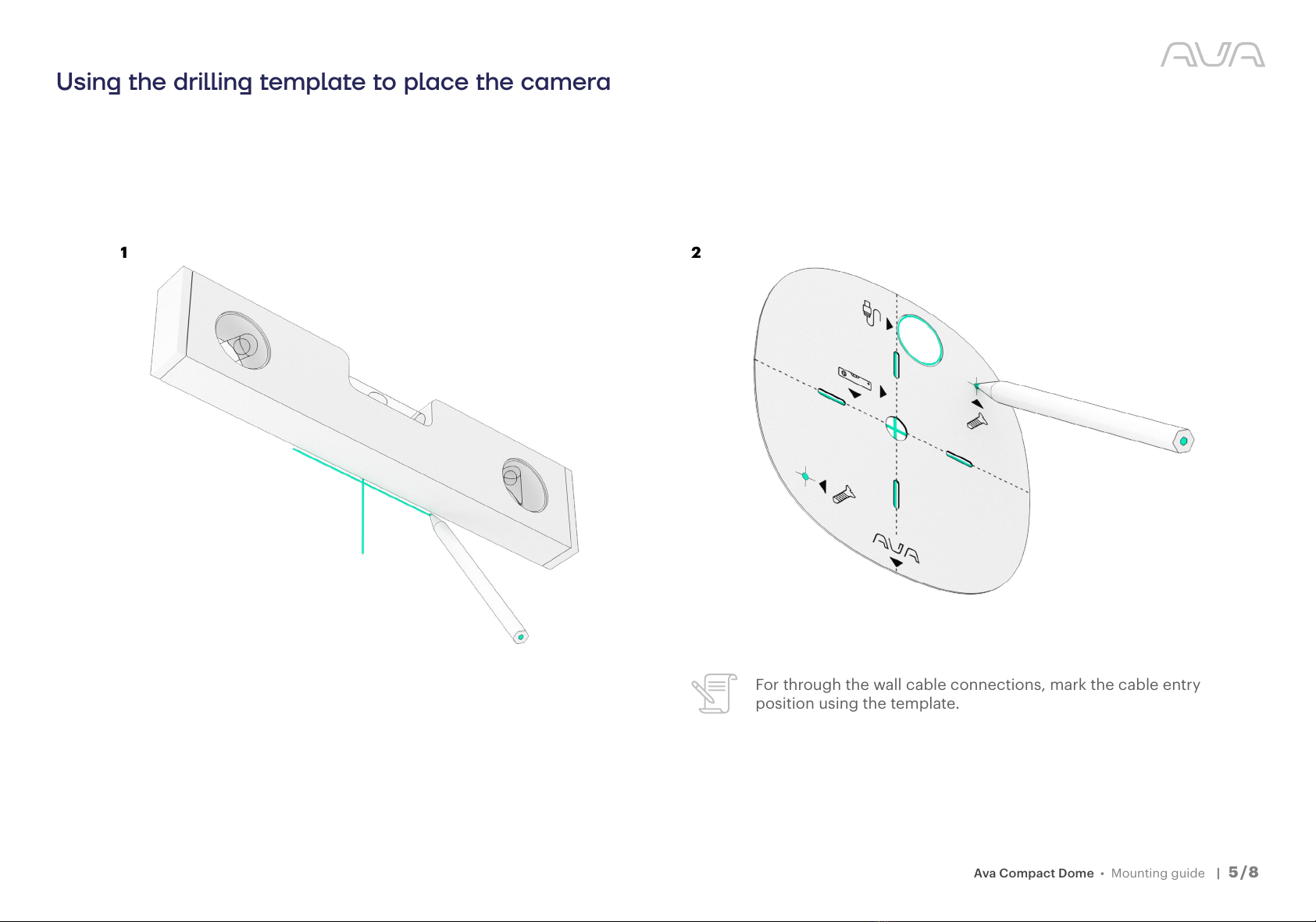 AVA

Using the drilling template to place the camera

1

2

AVA

For through the wall cable connections, mark the cable entry position using the template.

Ava Compact Dome • Mounting guide | 5/8