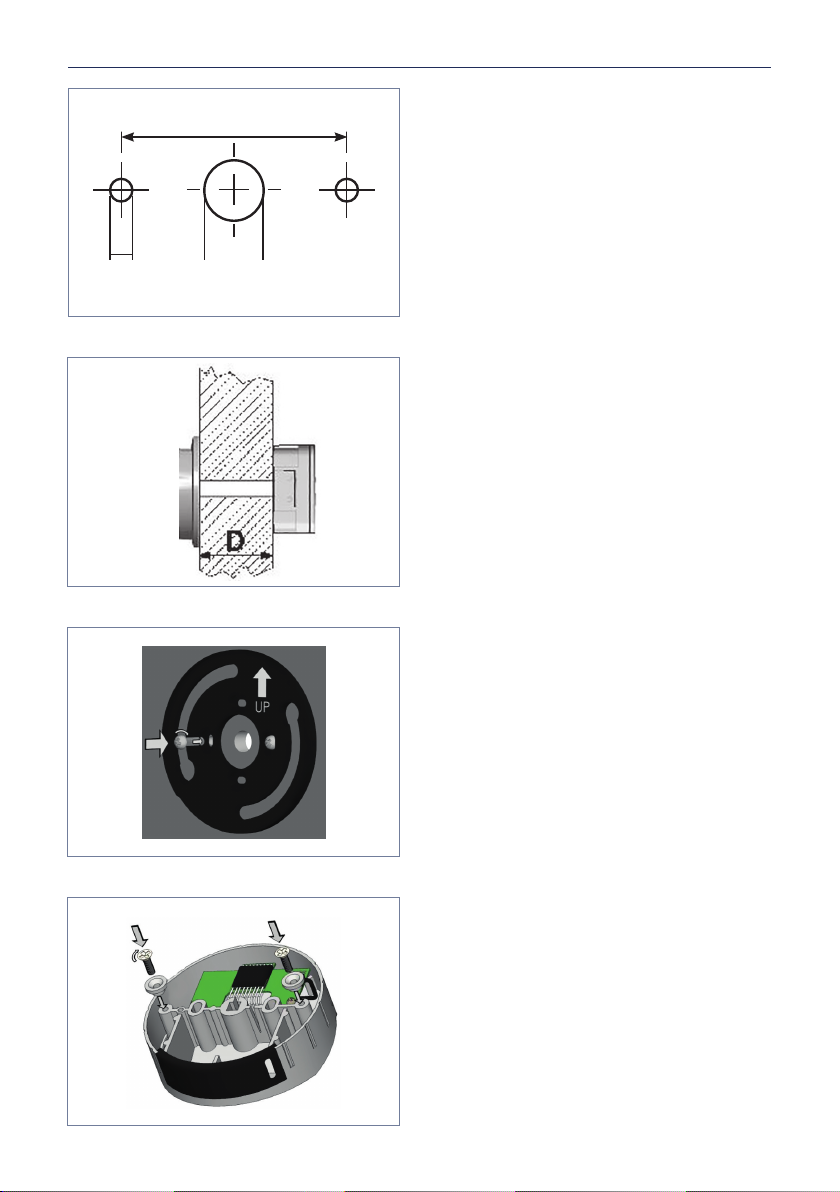 D

UP