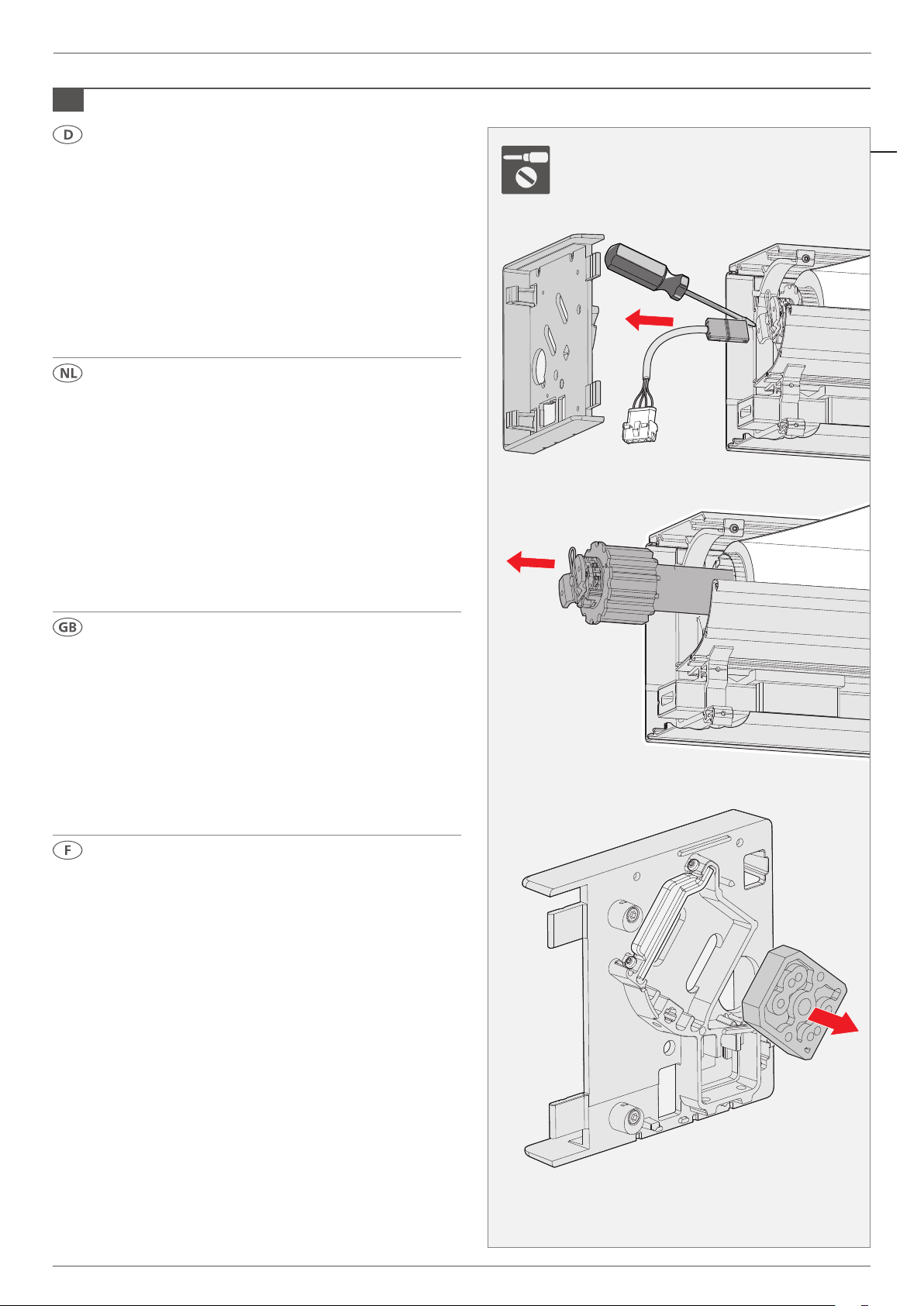 D

NL

GB

F