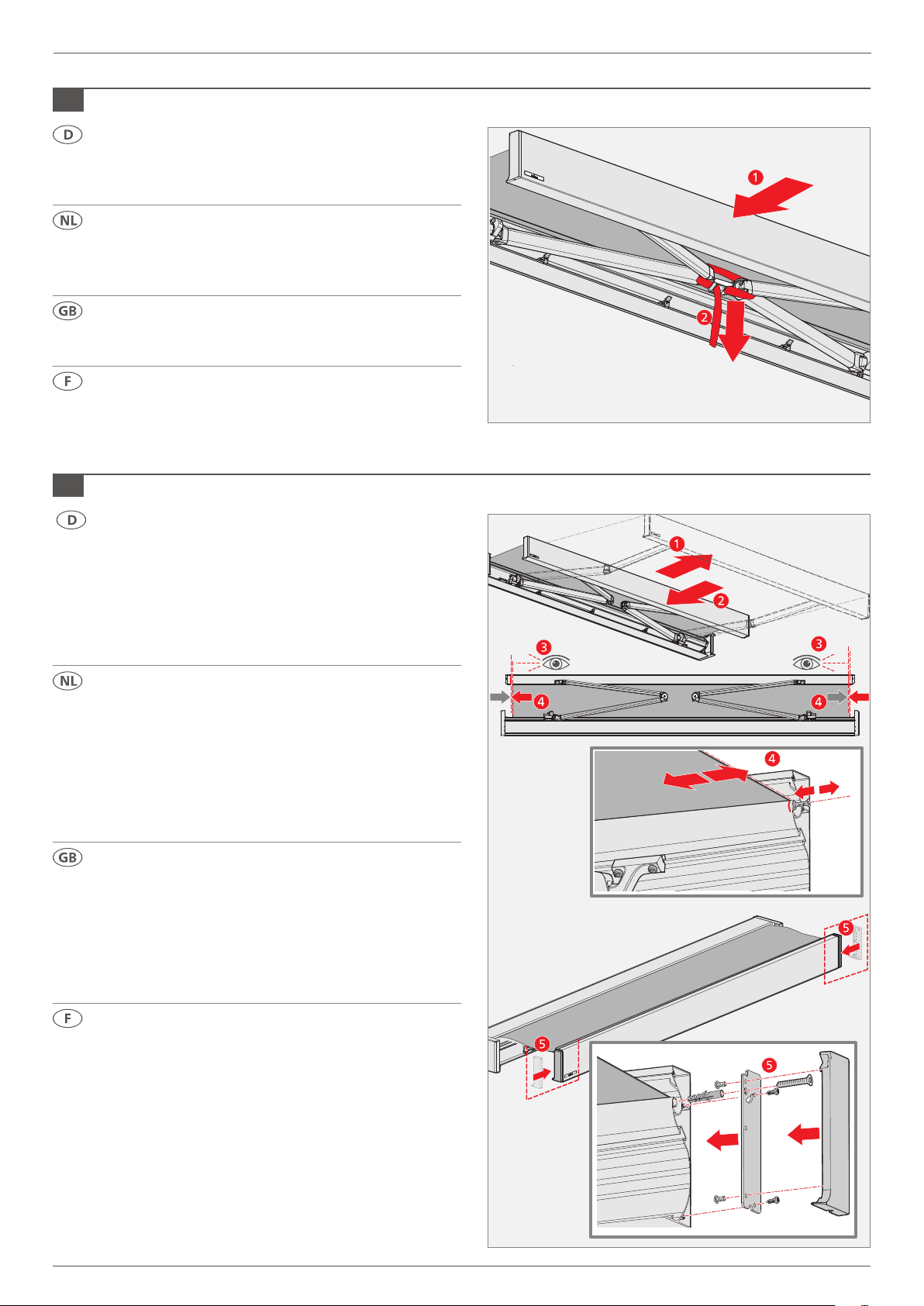 D

NL

GB

F

1

2

D

NL

GB

F

1

2

3

3

4

4

4

5

5

5