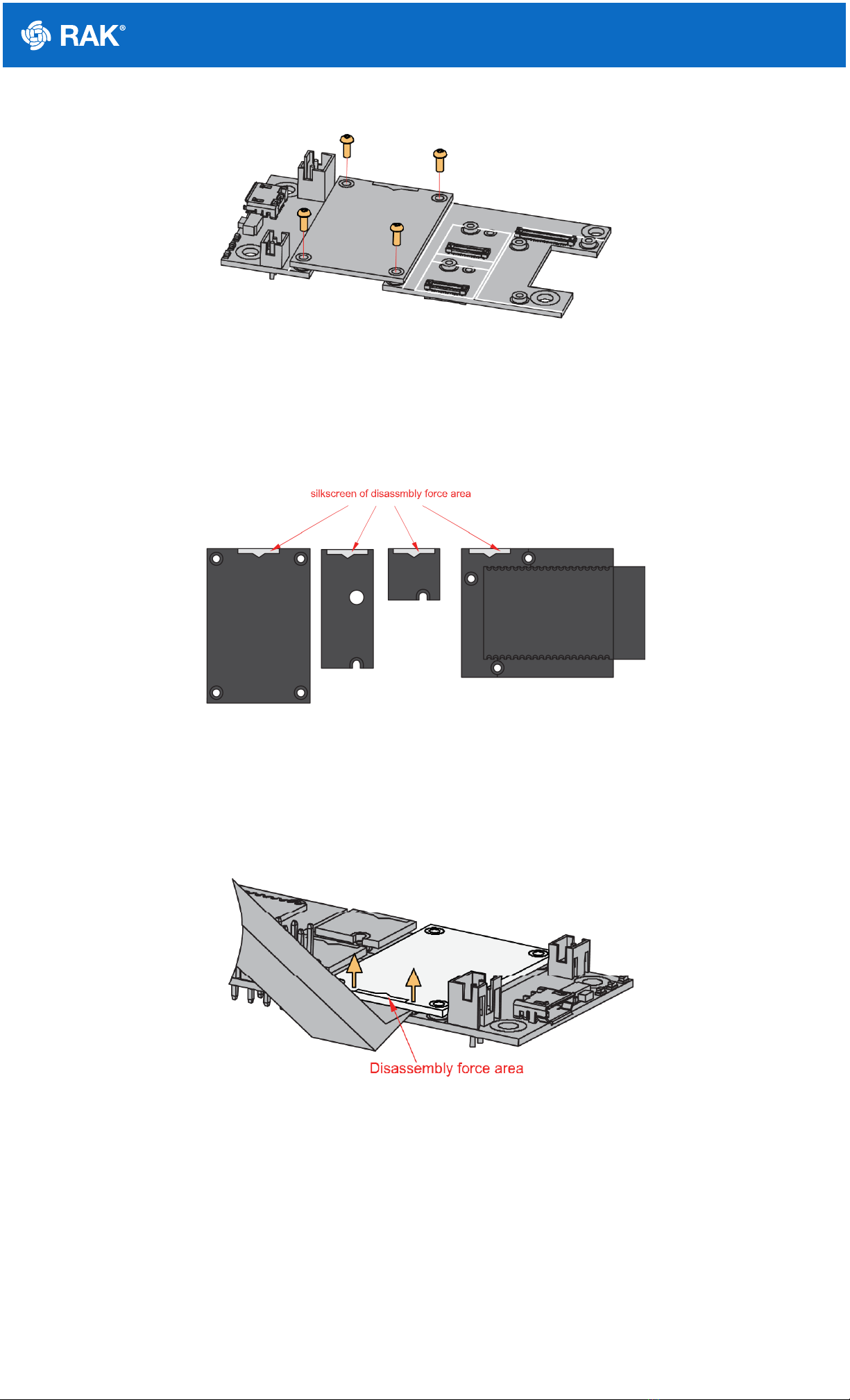 RAK®

silkscreen of disassmbly force area

Disassembly force area