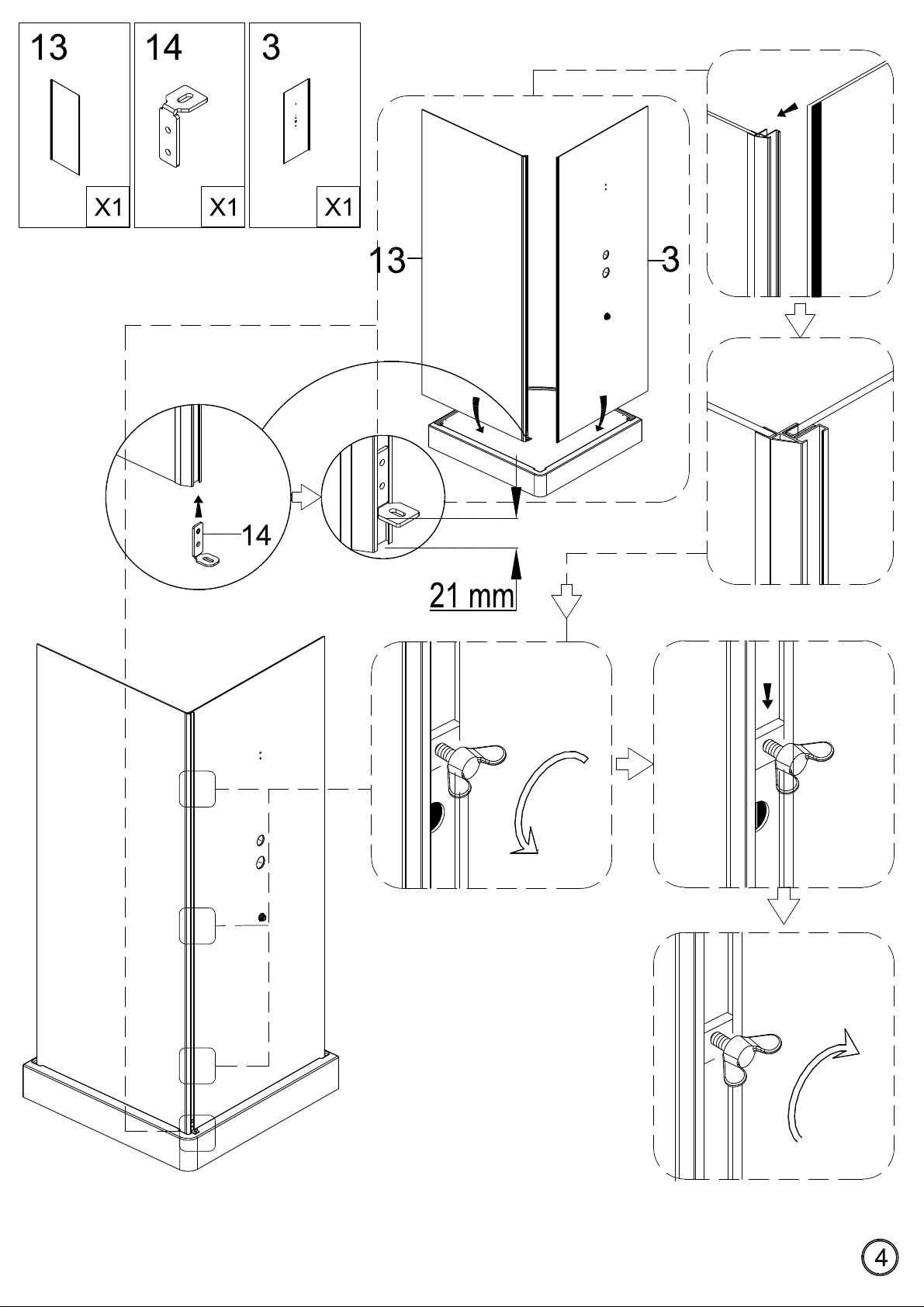 13
X1
14
X1
3
X1

13
3
14
21 mm

4