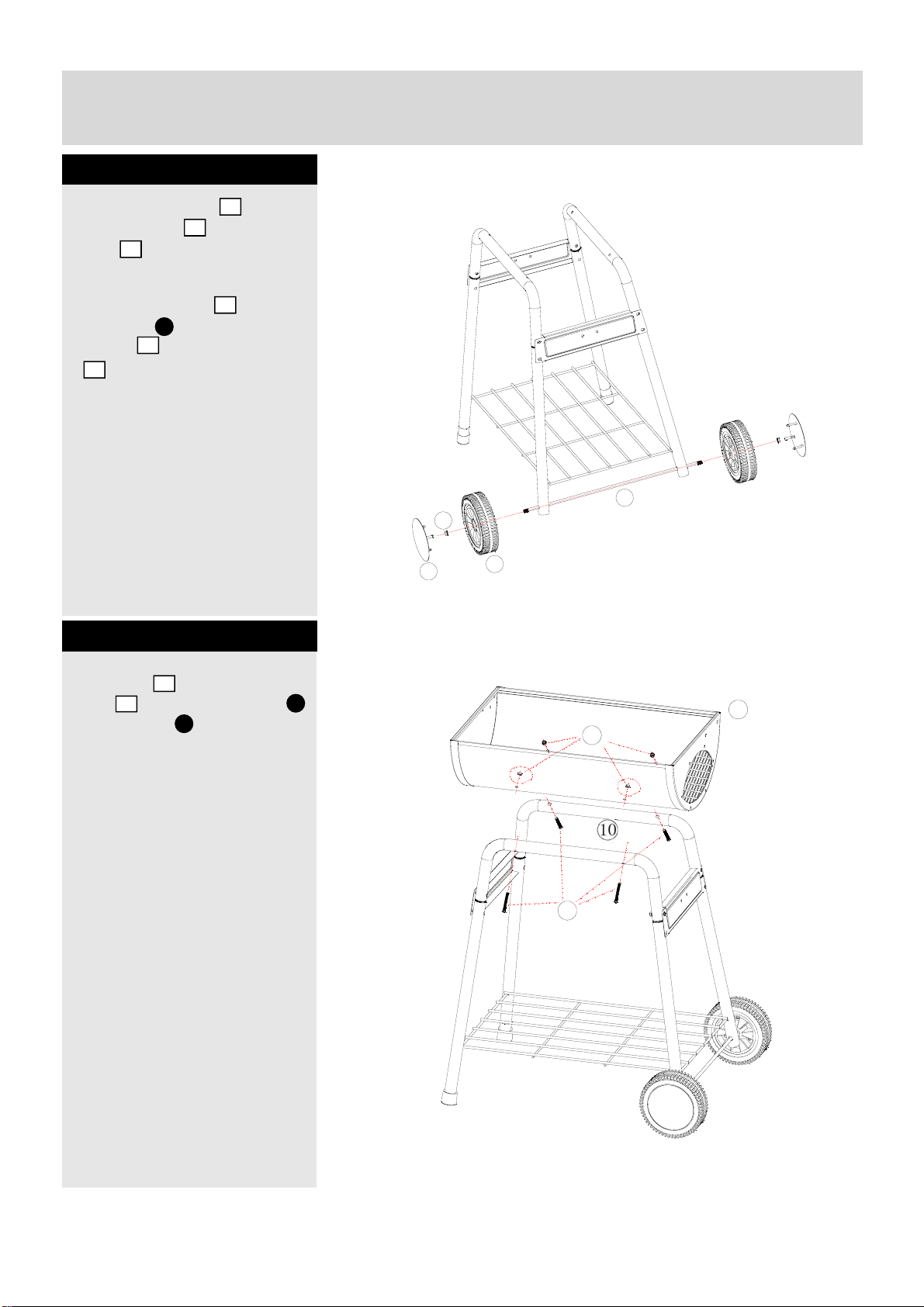 10