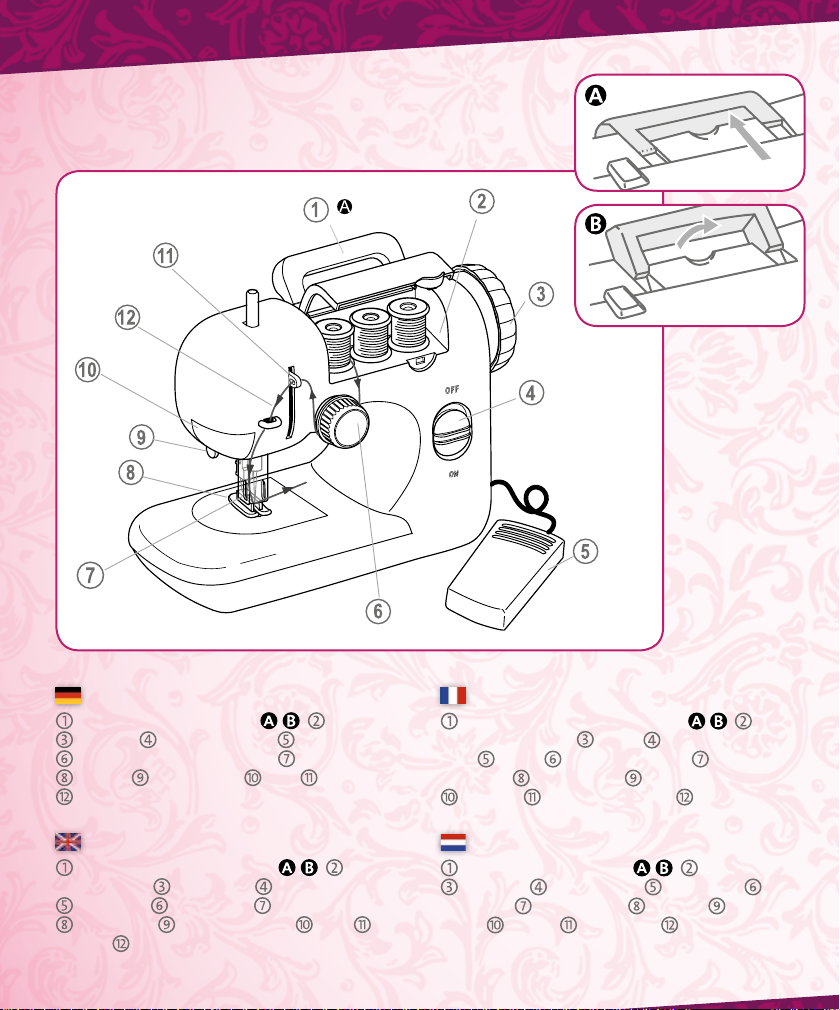 A

B

1 A

2

3

4

5

6

7

8

9

10

11

12

OFF

ON

① A B ②
③ ④ ⑤
⑥ ⑦
⑧ ⑨ ⑩ ⑪
⑫

① A B ②
③ ④
⑤ ⑥ ⑦
⑧ ⑨
⑩ ⑪ ⑫

① A B ②
③ ④
⑤ ⑥ ⑦
⑧ ⑨ ⑩ ⑪
⑫

① A B ②
③ ④ ⑤ ⑥
⑦ ⑧ ⑨
⑩ ⑪ ⑫