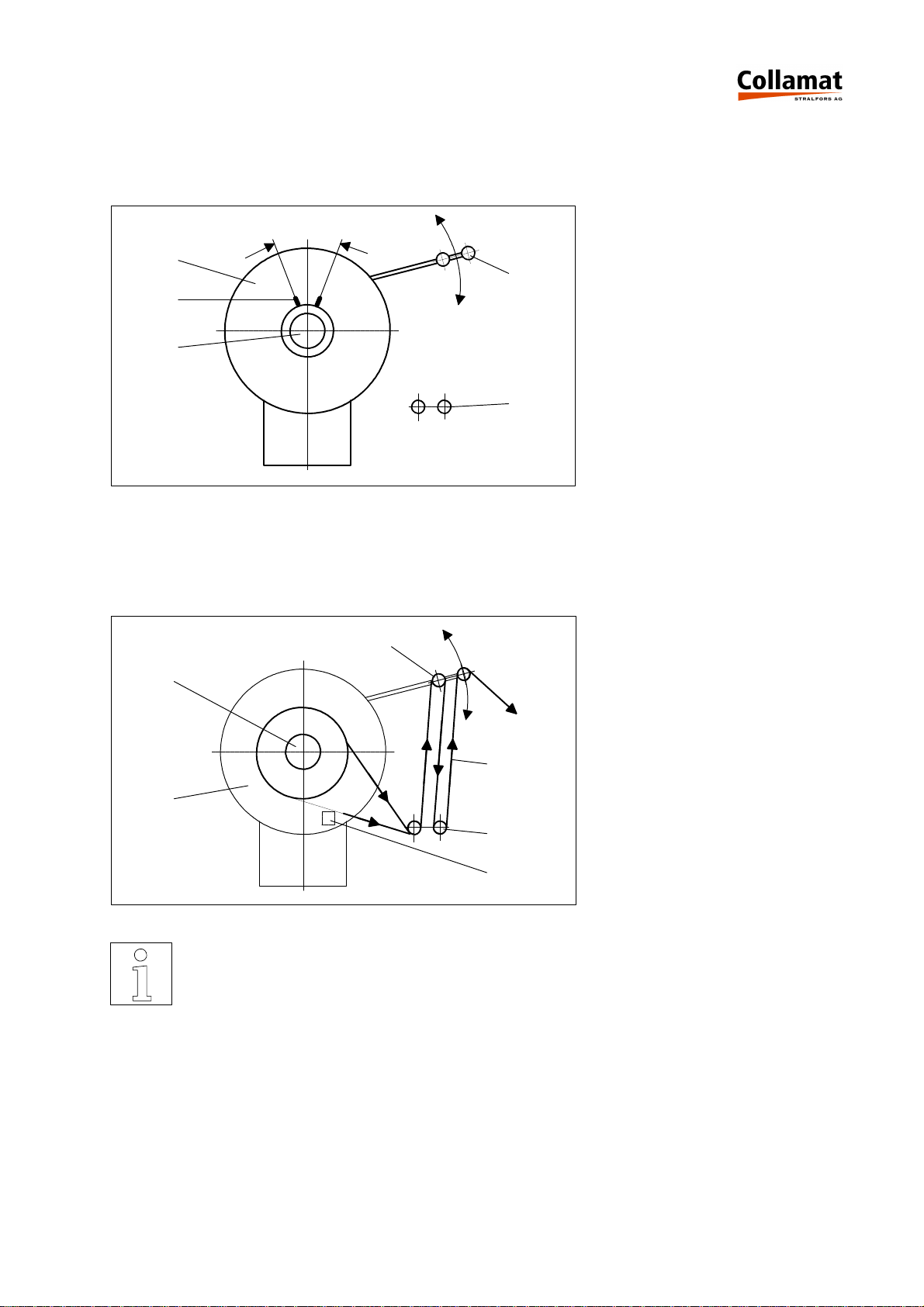 Collamat
STRALFORS AG