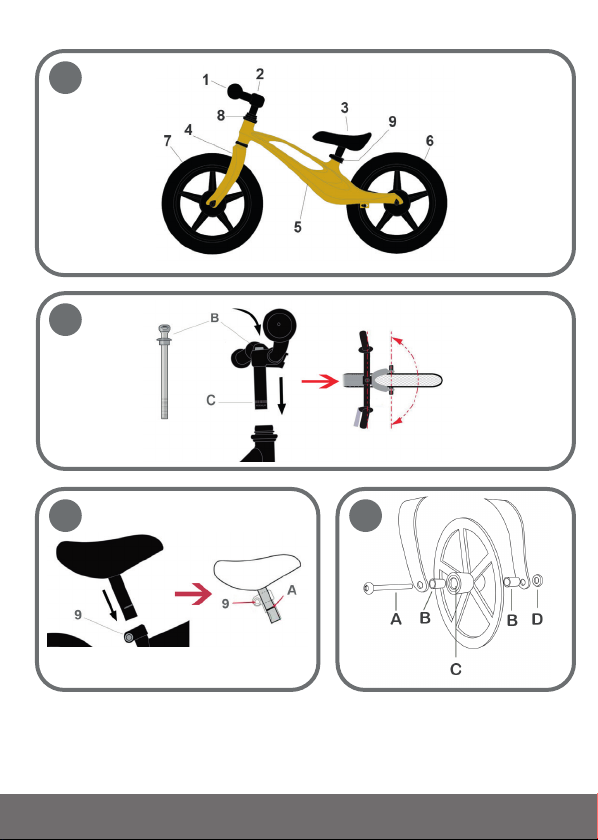 1
2
8
3
9
7
4
6
5

B
C

9
9
A

A
B
B
D
C