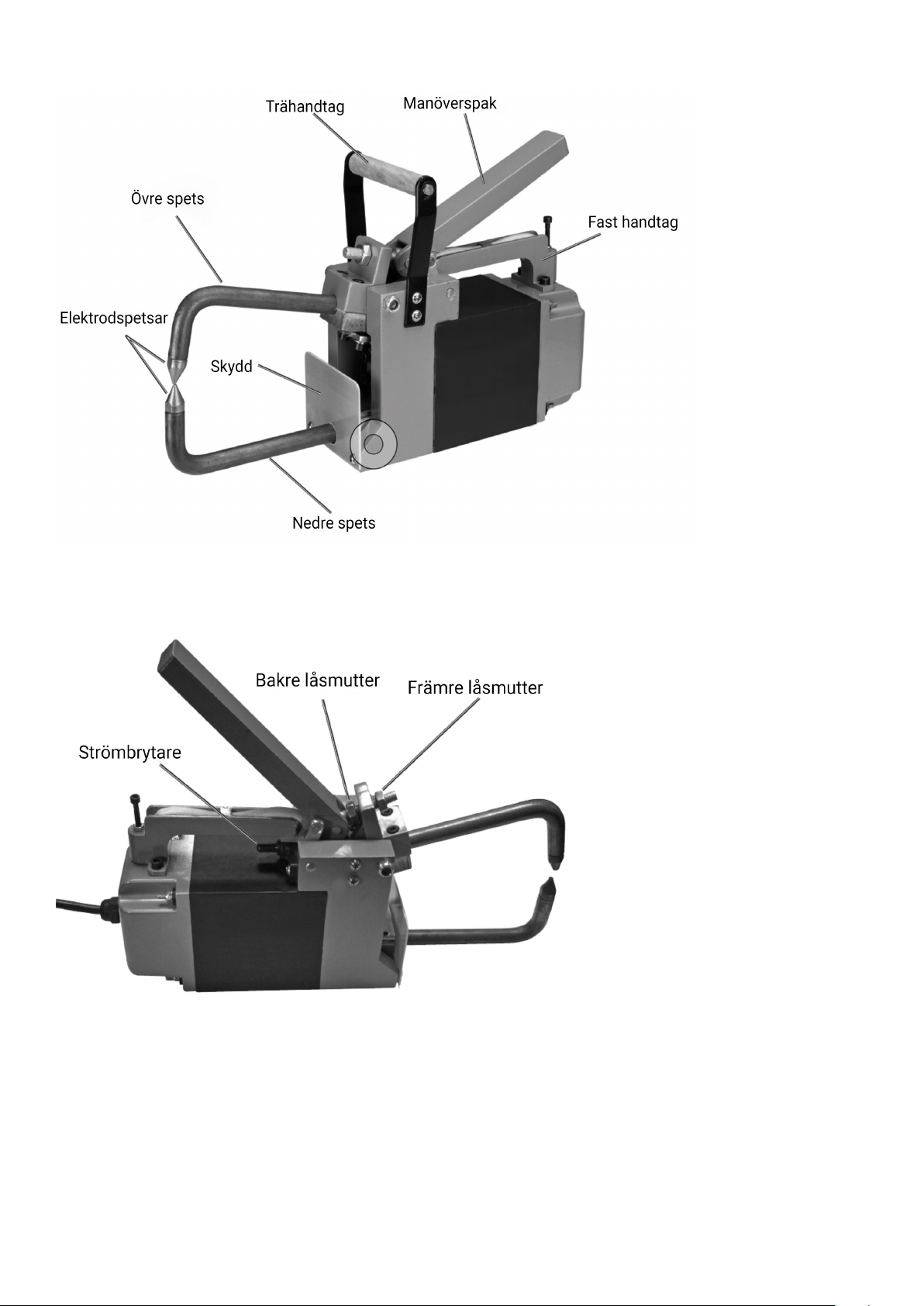 Trähandtag

Manöverspak

Övre spets

Fast handtag

Elektrodspetsar

Skydd

Nedre spets

Bakre låsmutter

Främre låsmutter

Strömbrytare