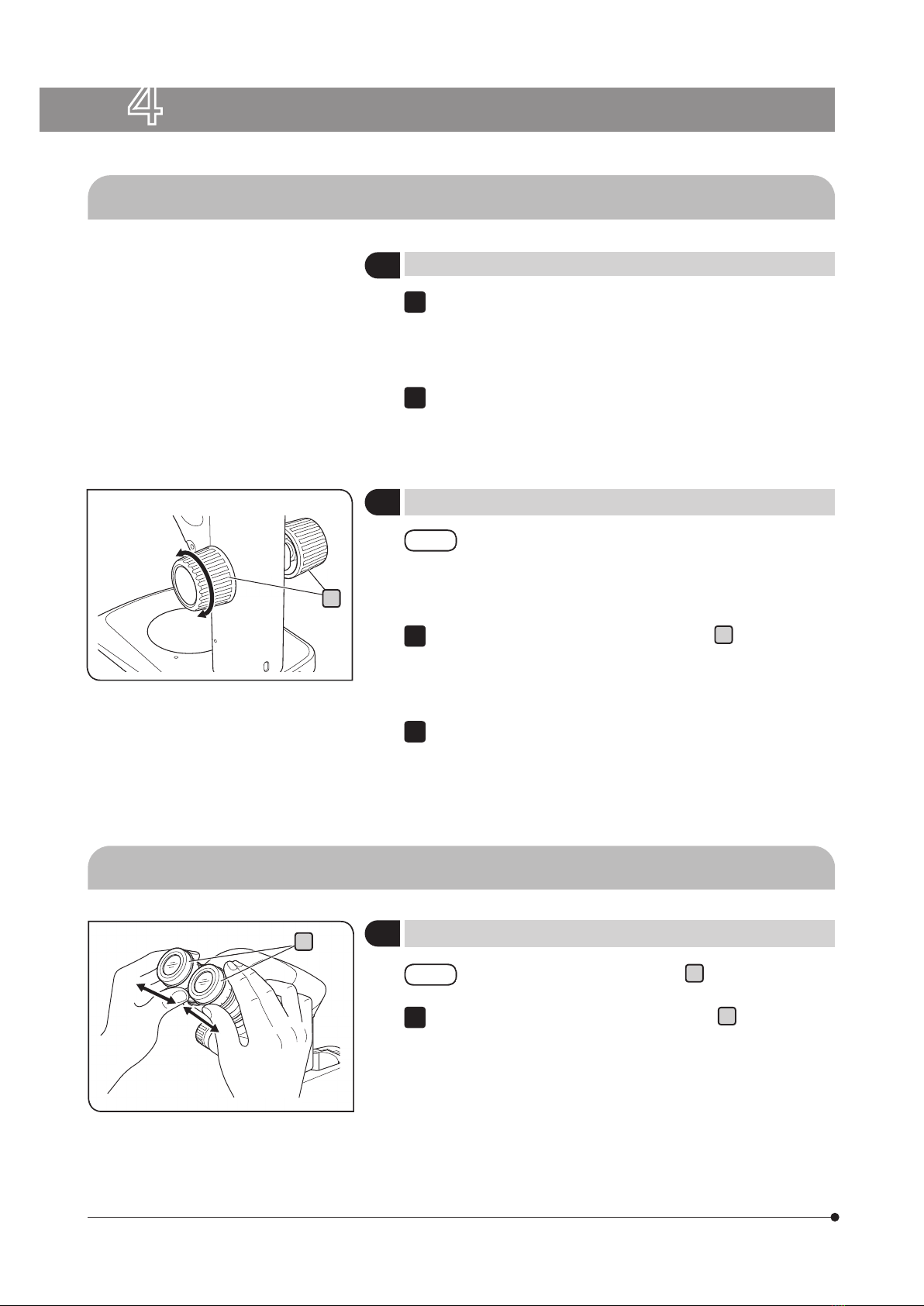 4