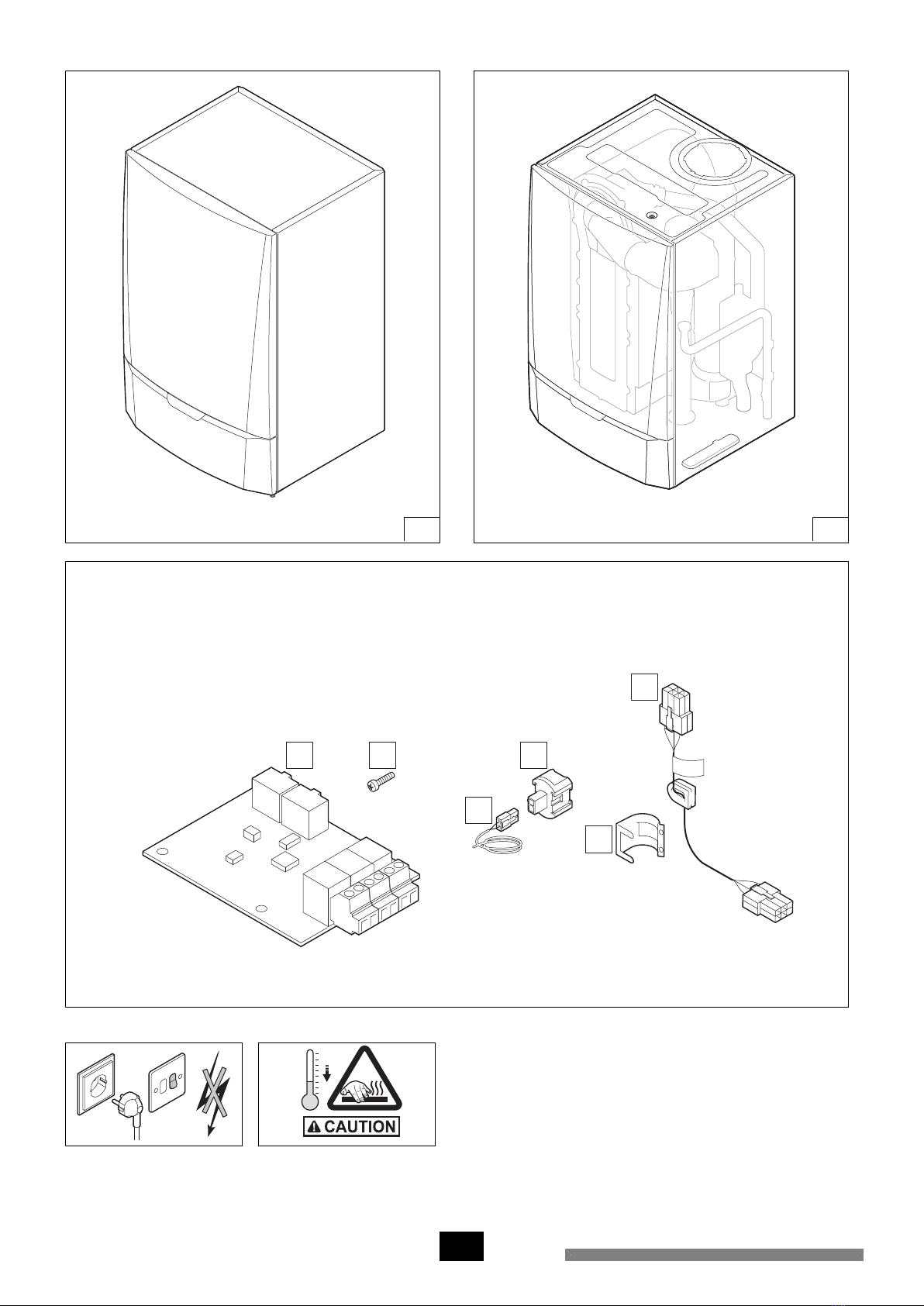 CAUTION