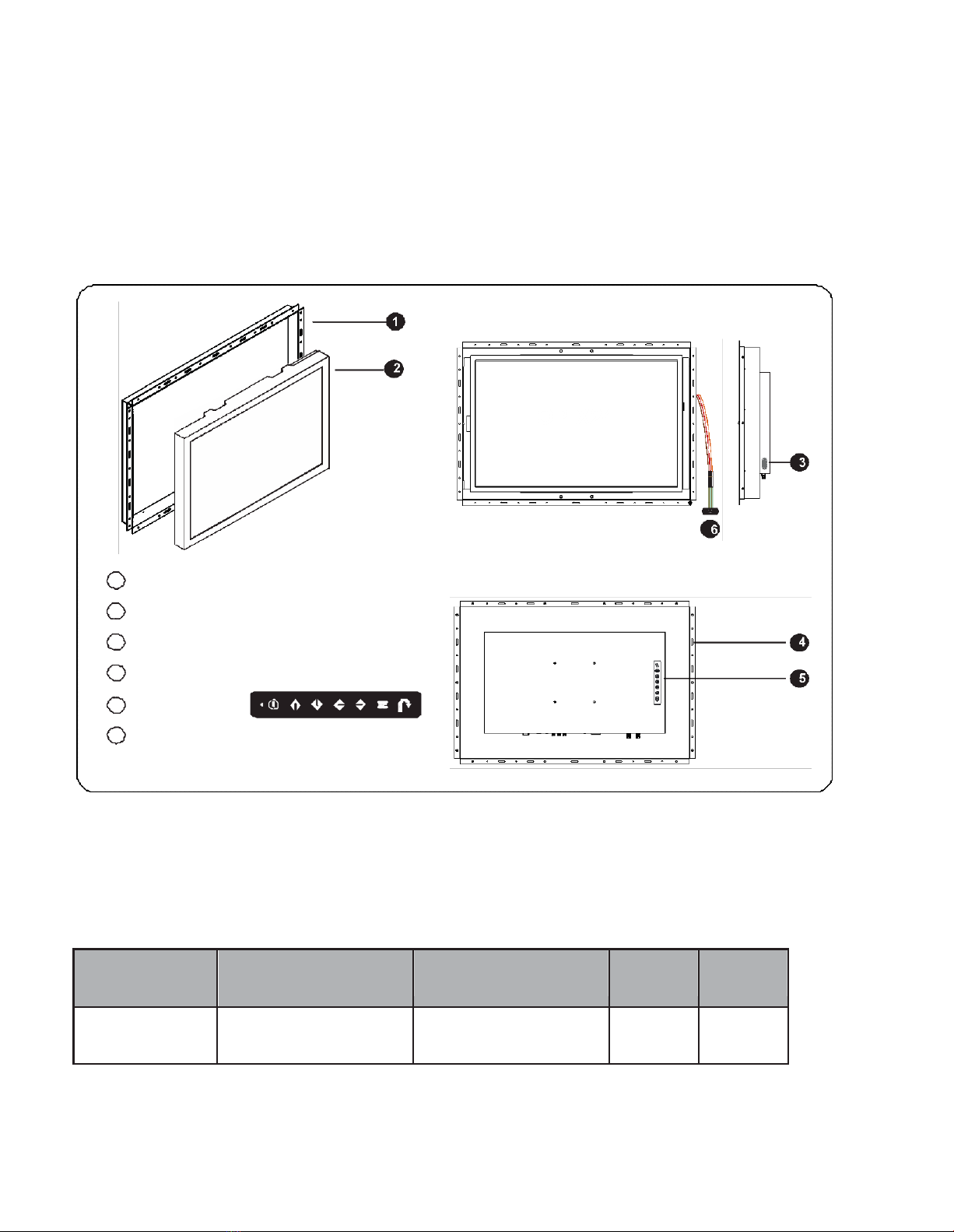 1

2

3

6

4

5