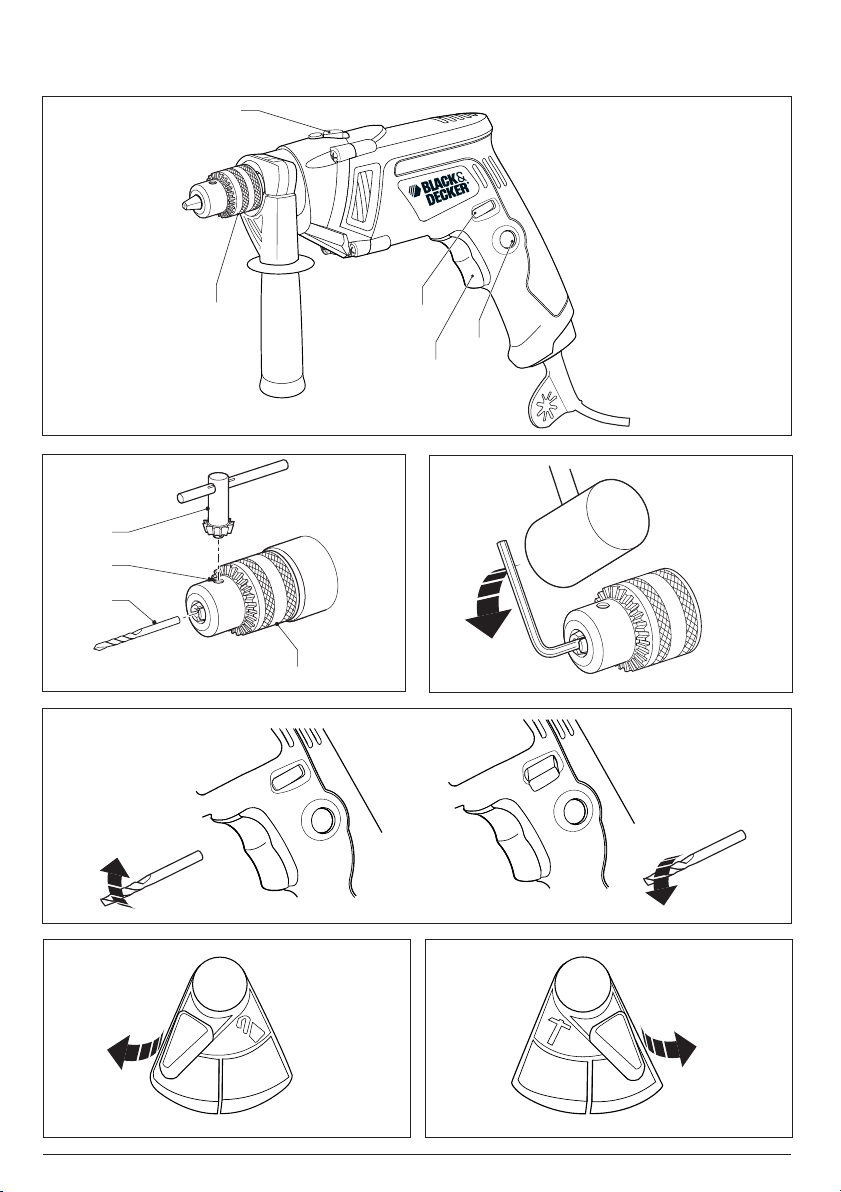 BLACK & DECKER