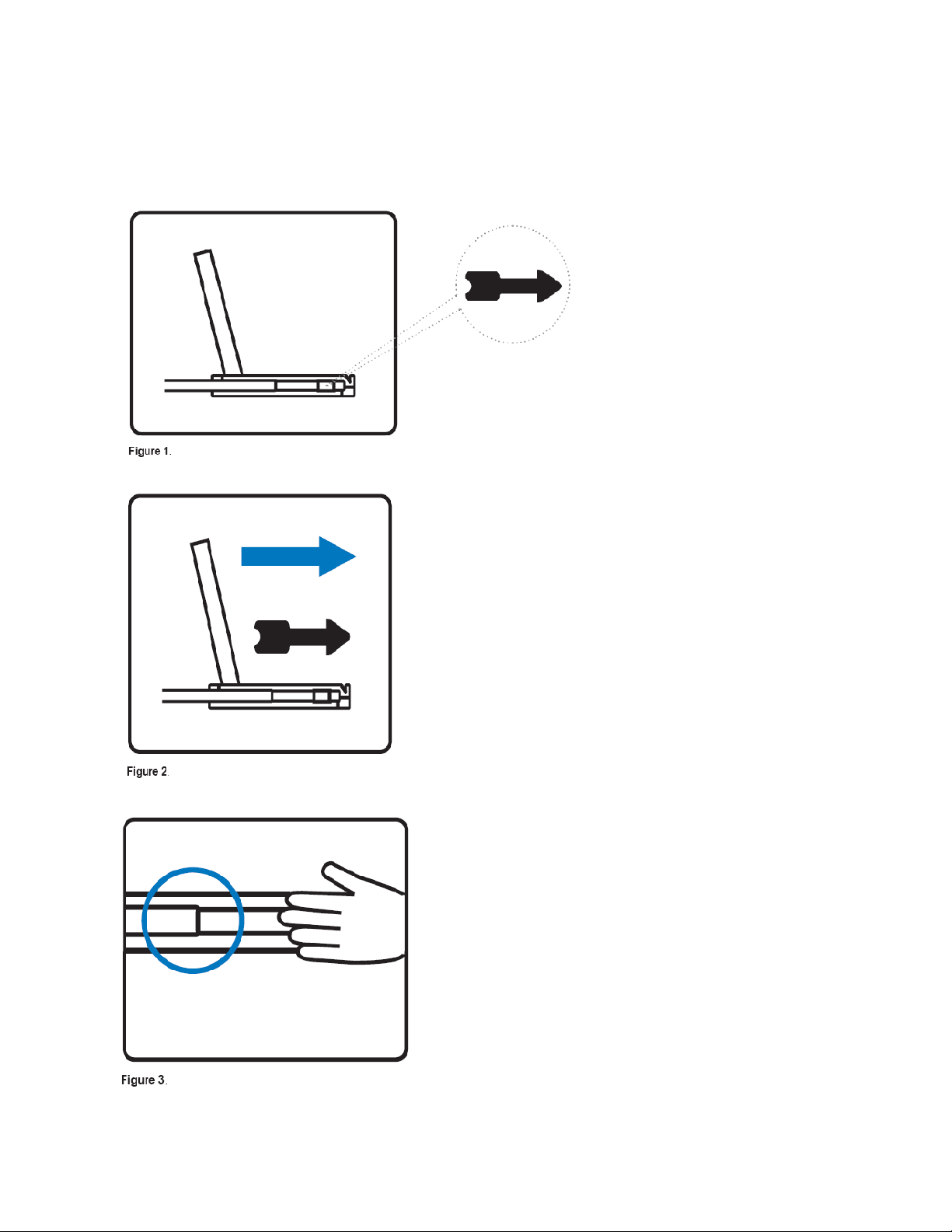 Figure 1.

Figure 2.

Figure 3.