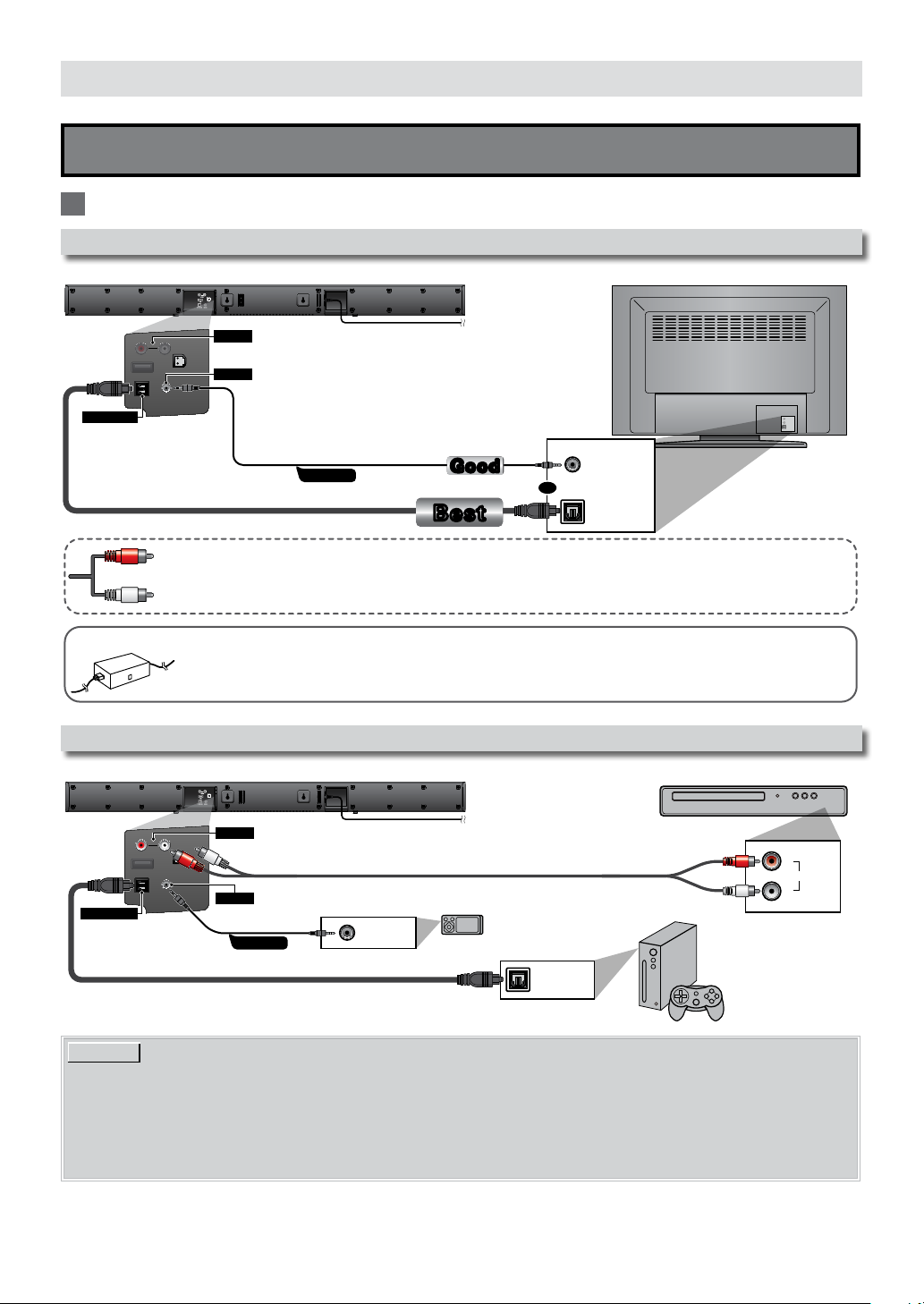 Good

Best