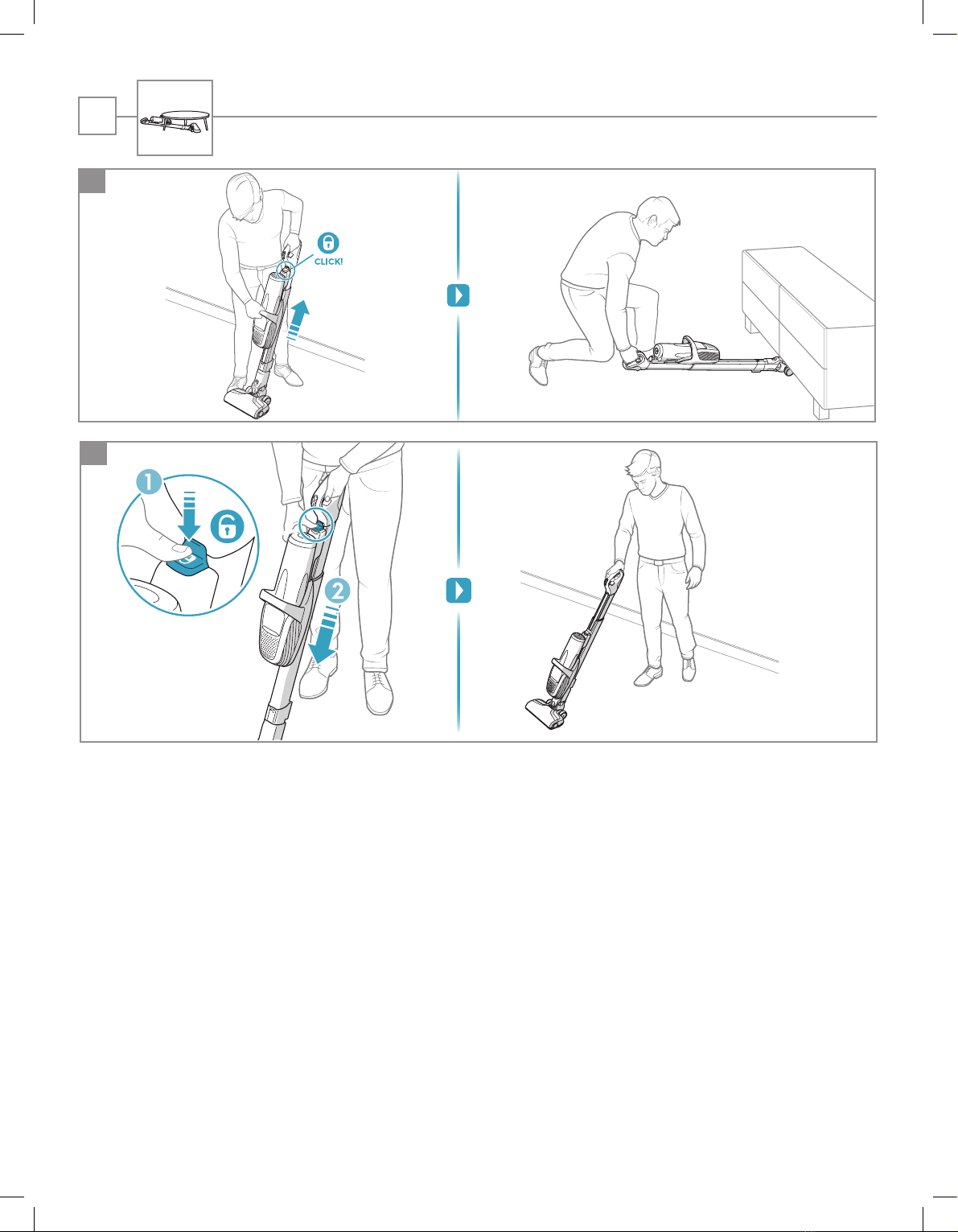 CLICK!

1

2