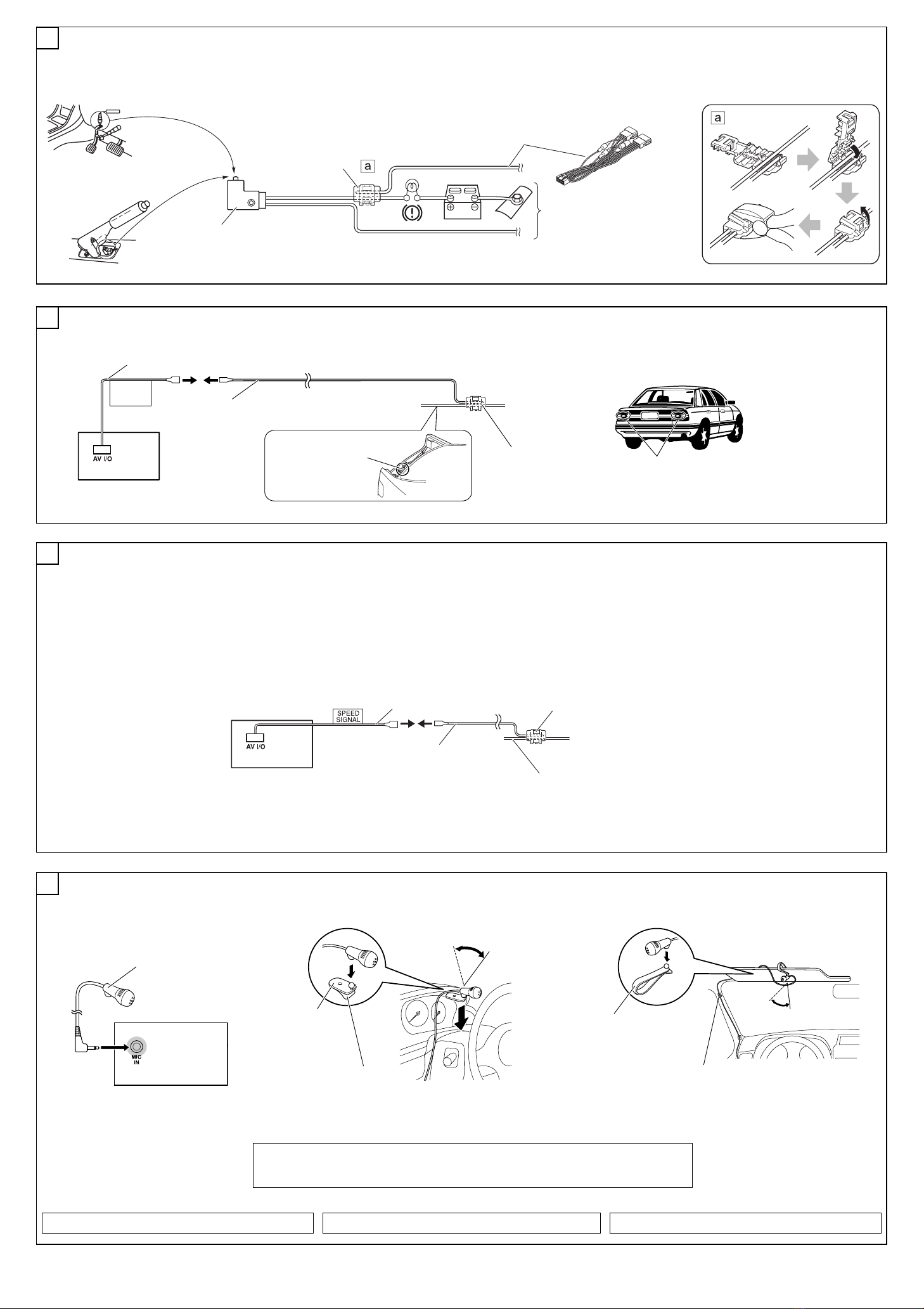 a

a

AV I/O

SPEED SIGNAL

AV I/O

MIC IN