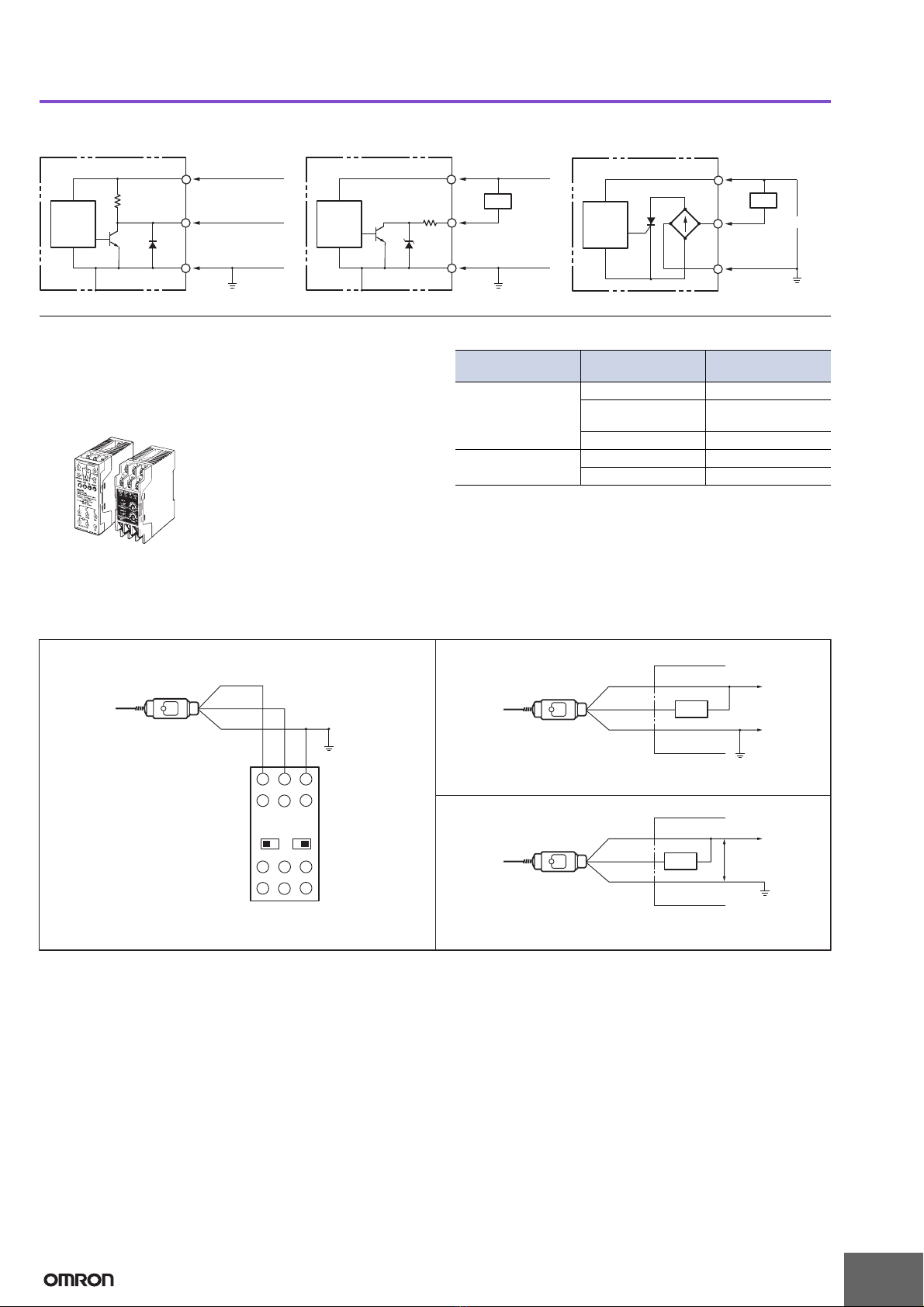 OMRON