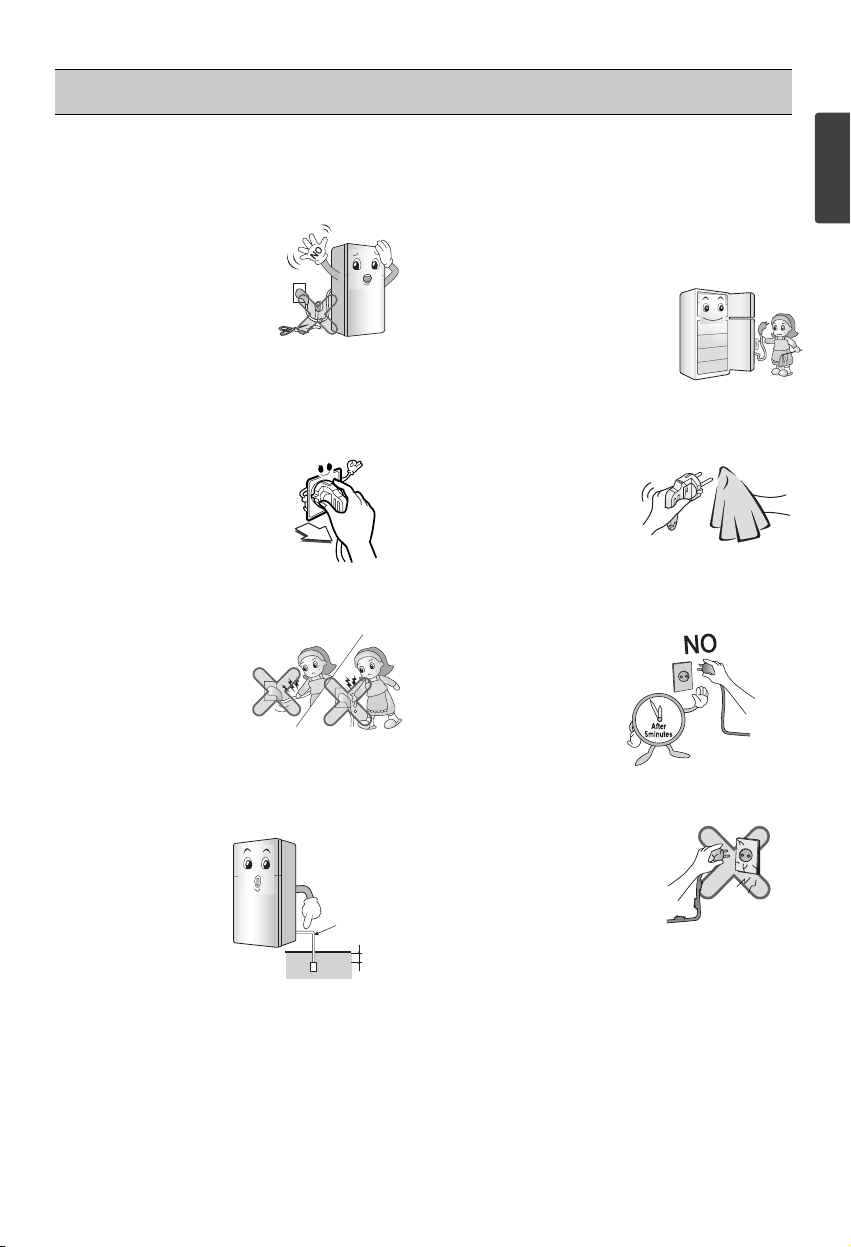 NO

NO

After 5minutes