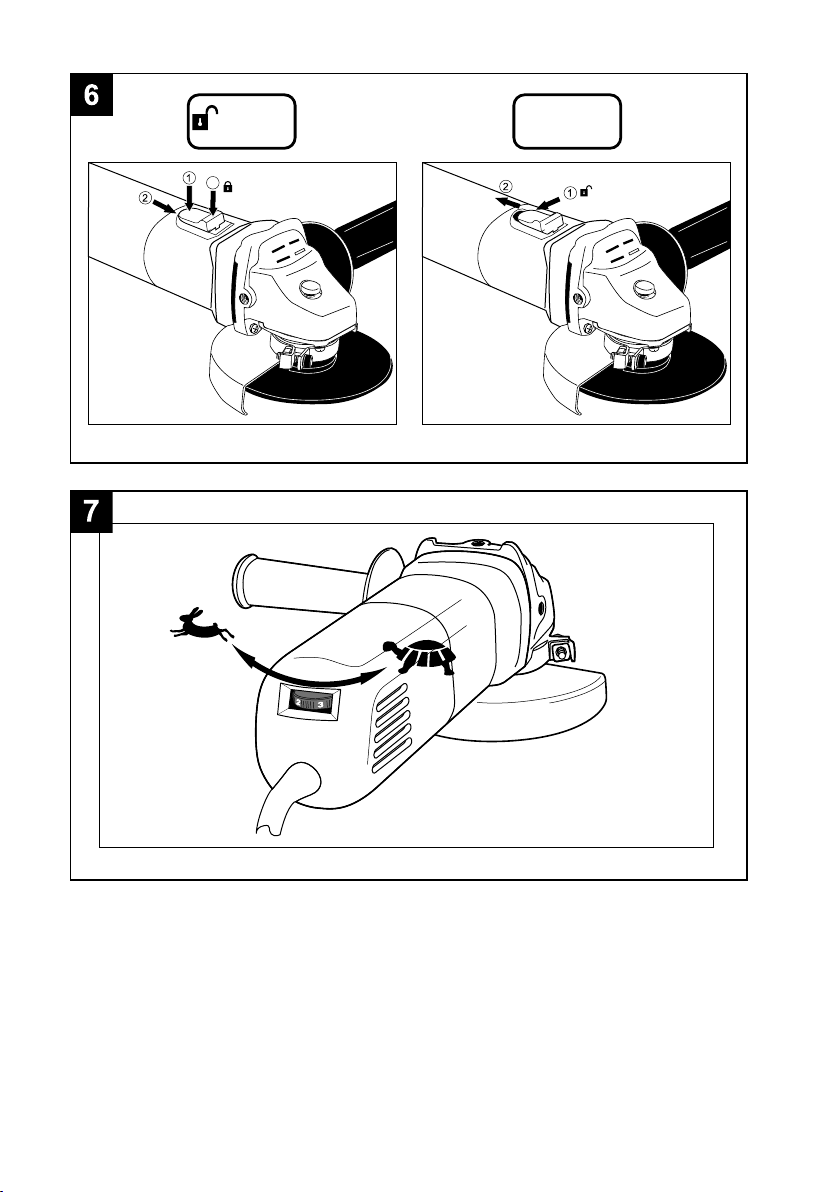 6

① ②

② ①

7

2 3