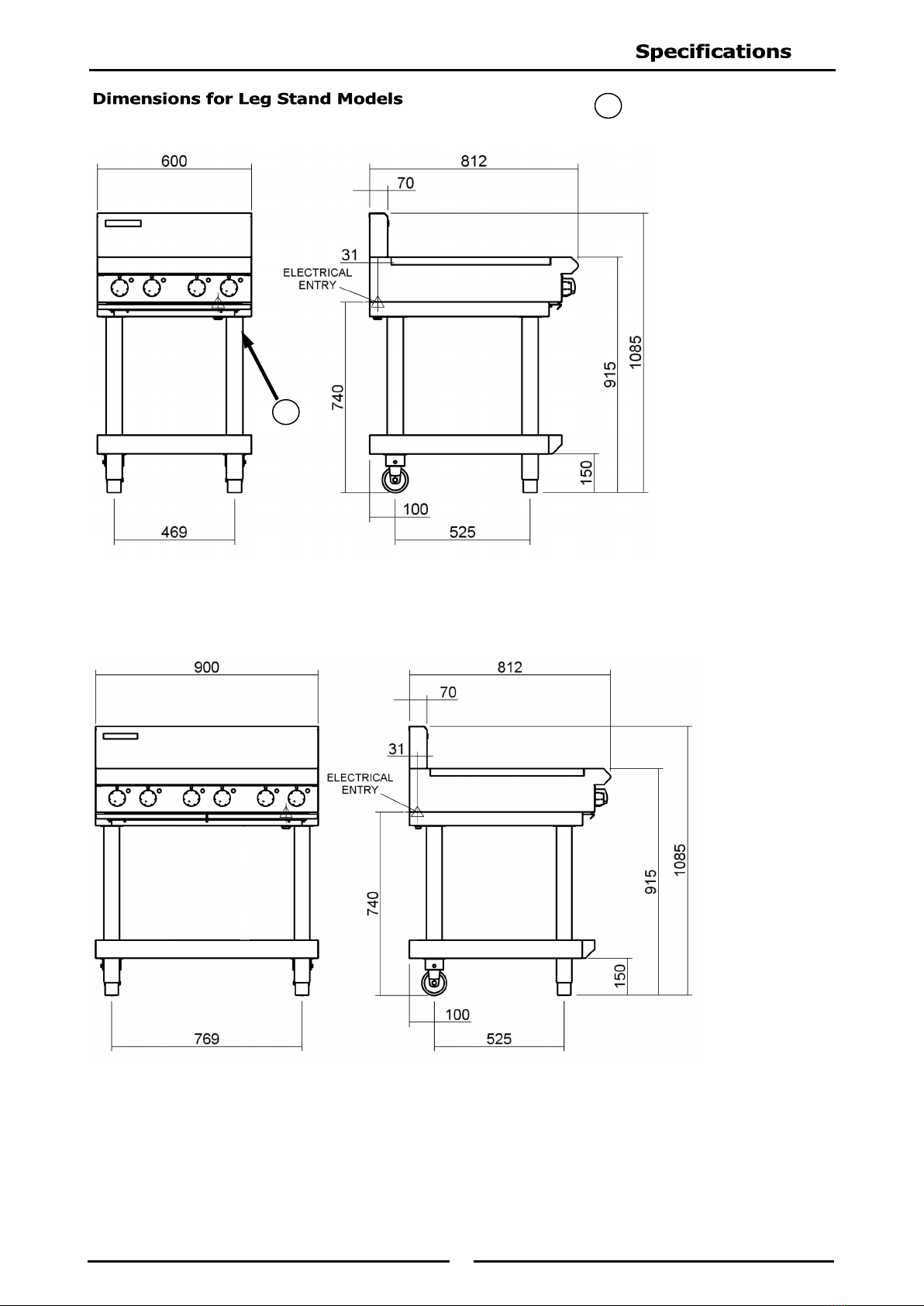 Specifications

Dimensions for Leg Stand Models

600
812
70
31
ELECTRICAL ENTRY
740
915
1085
150
100
469
525

900
812
70
31
ELECTRICAL ENTRY
740
915
1085
150
100
769
525